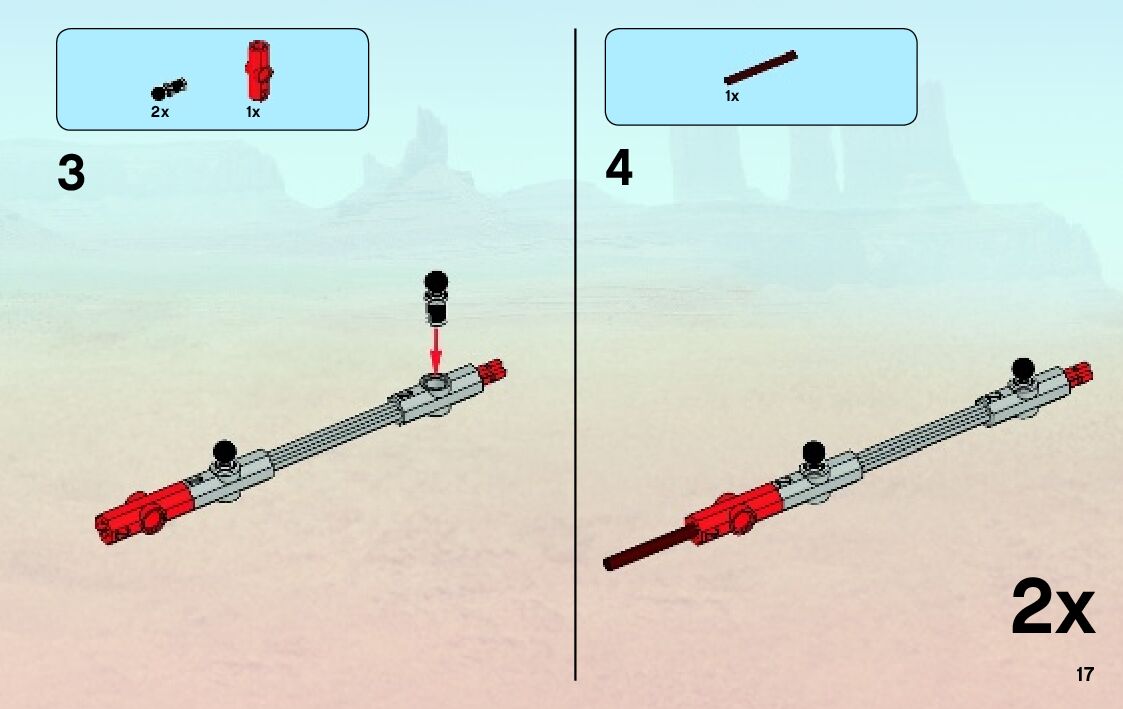 2x
1x

3

1x

4

2x

17