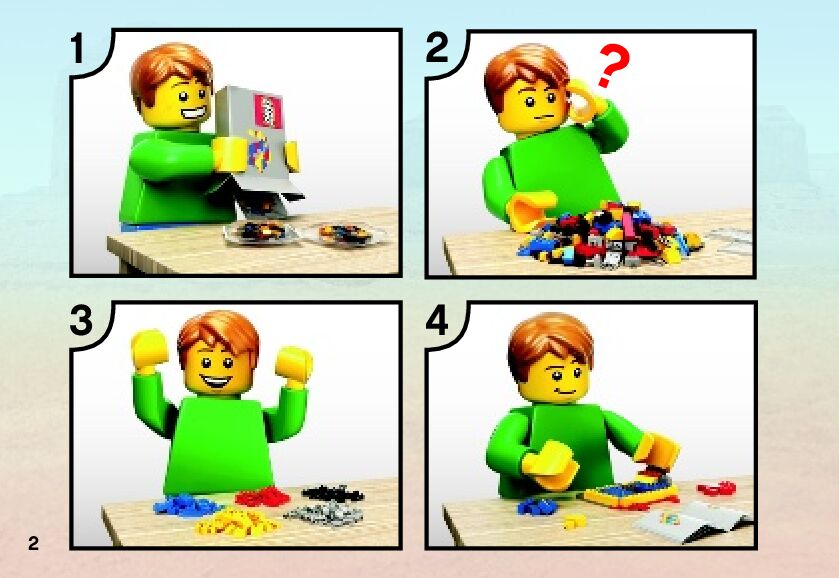 1

2

?

3

4

2