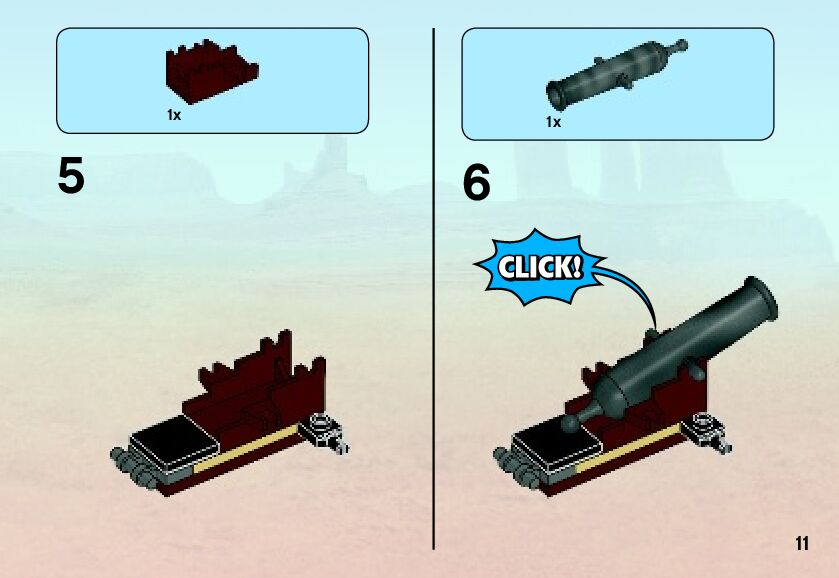 1x

5

1x

6

CLICK!

11