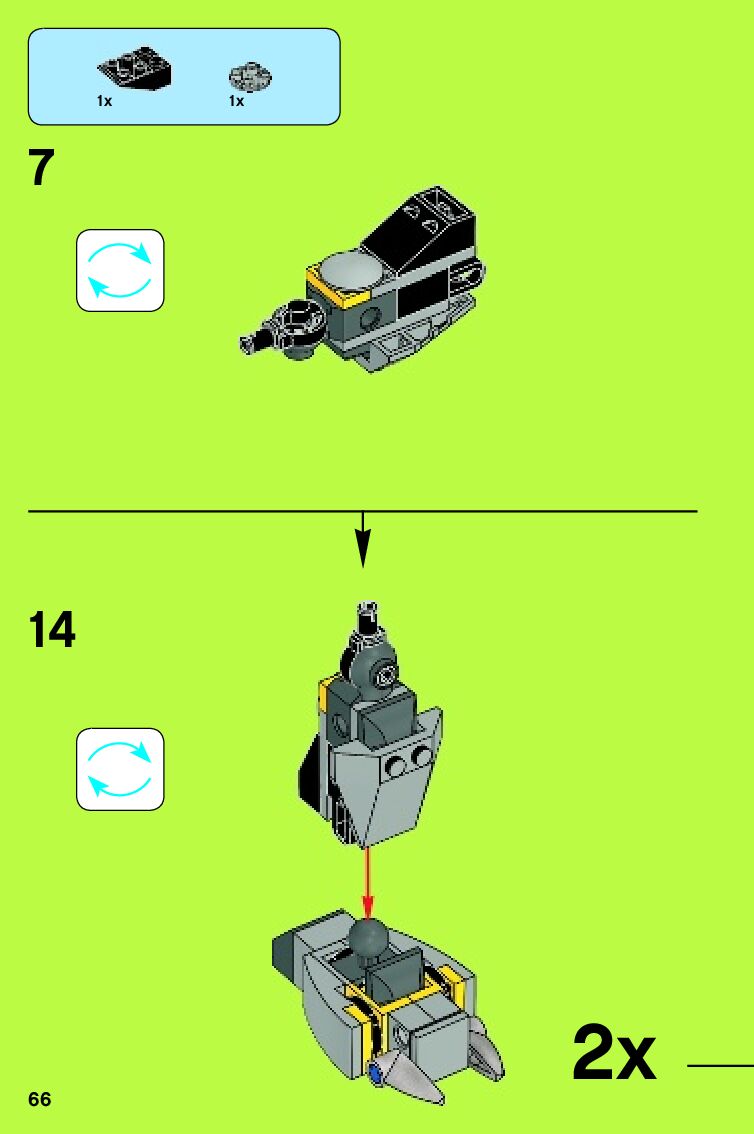 1x
1x

7

14

2x

66