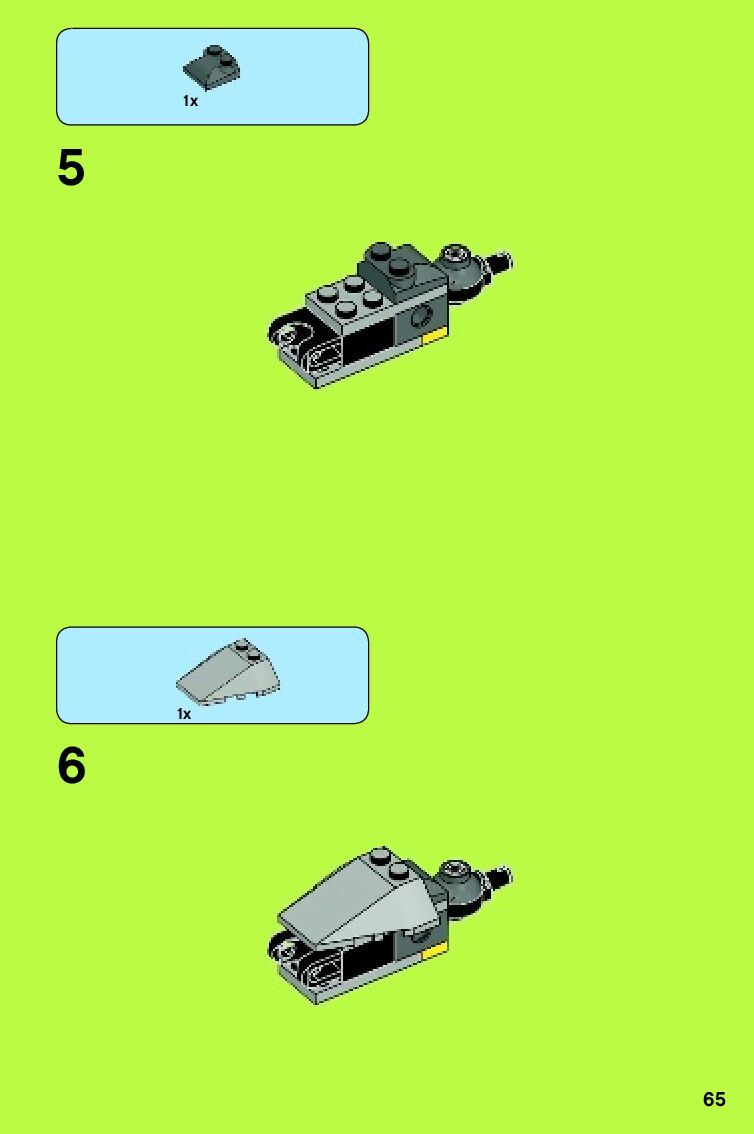 1x

5

1x

6

65