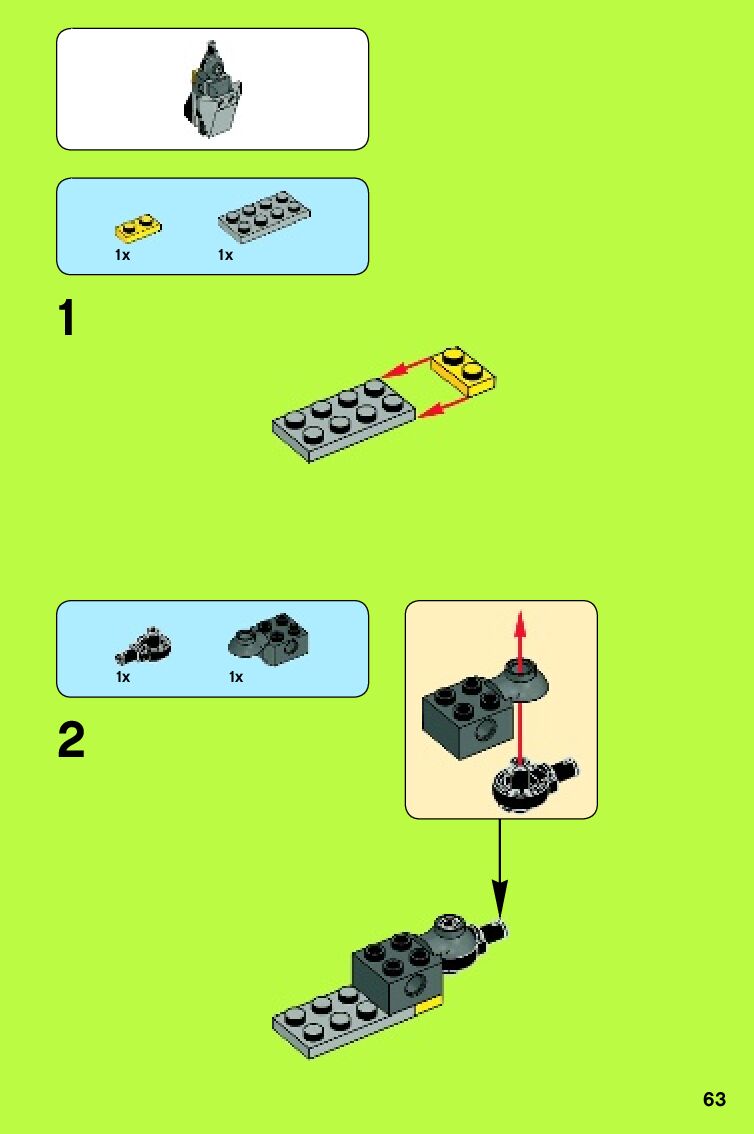 1x 1x

1

1x 1x

2

63