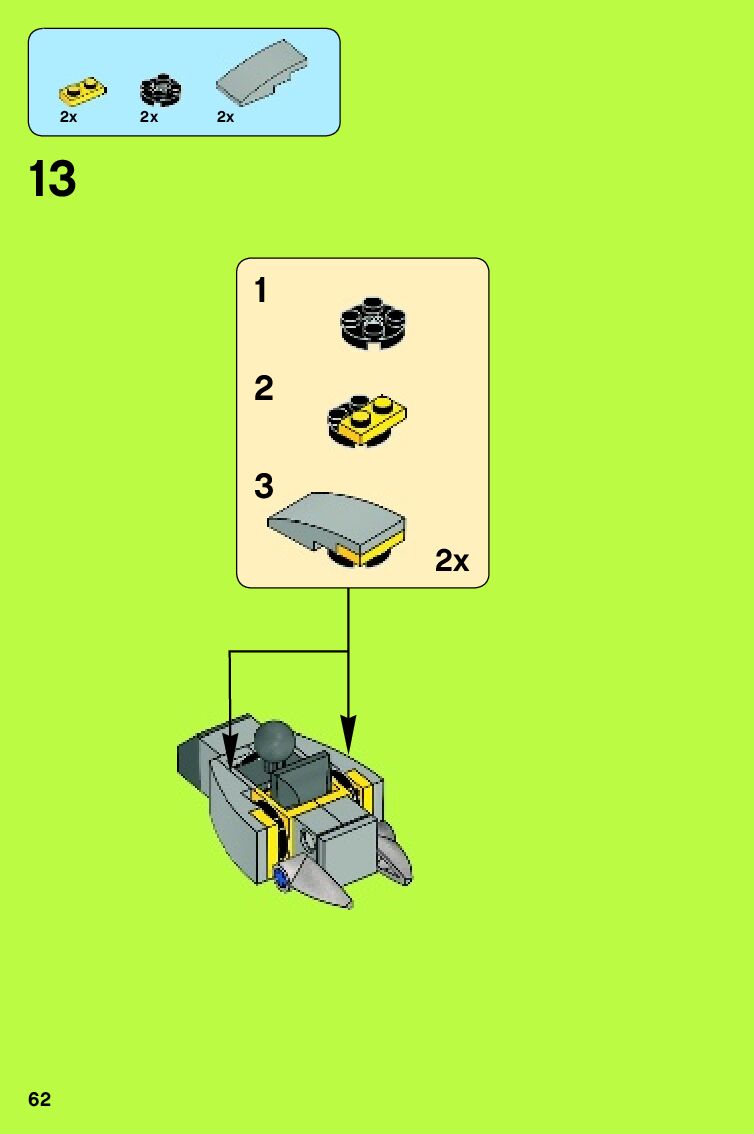 2x
2x
2x

13

1

2

3

2x

62