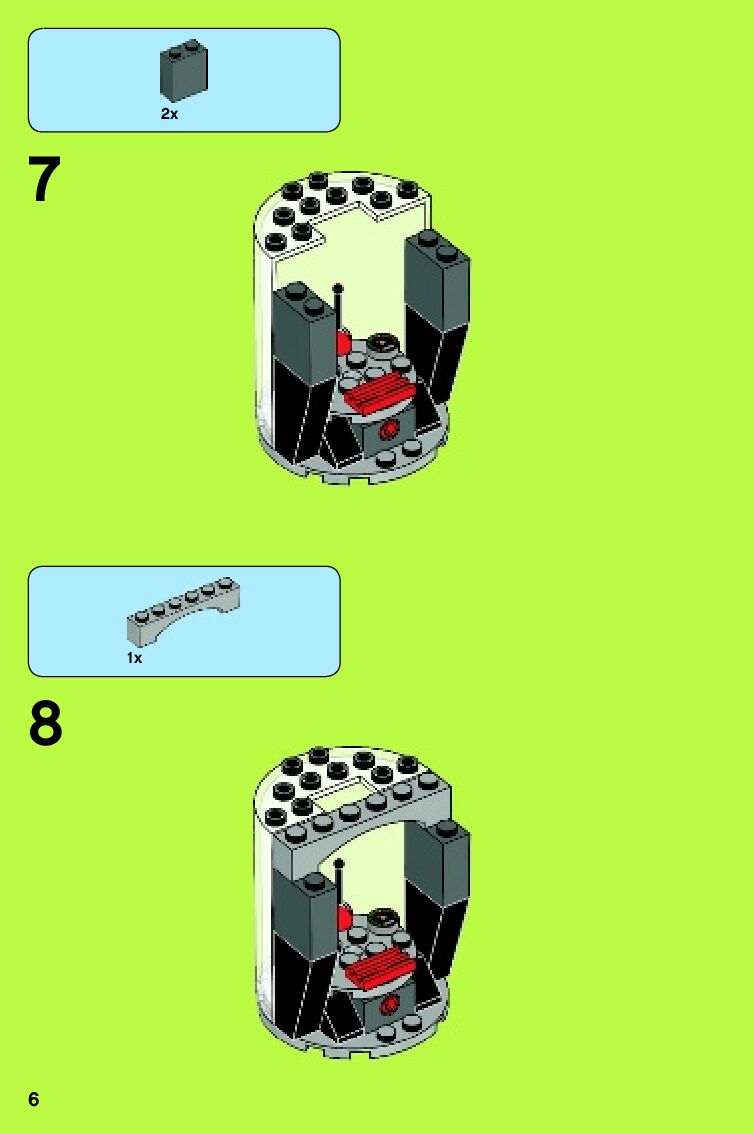 2x

7

1x

8

6