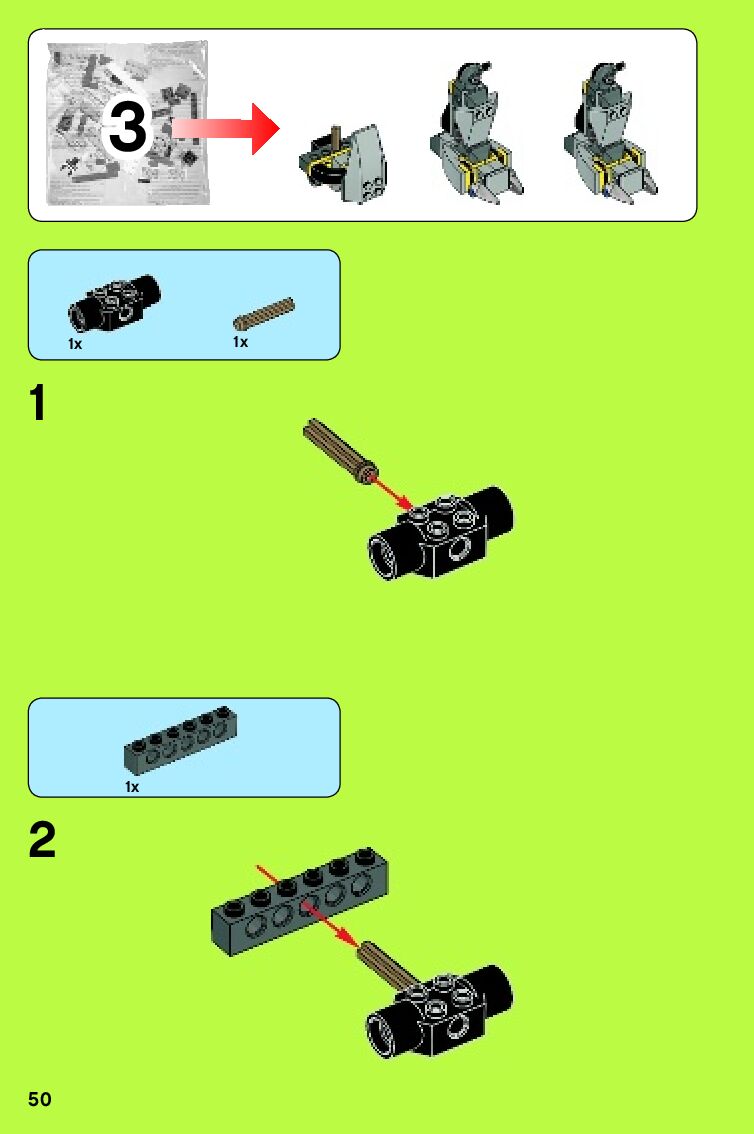 3

1x

1x

1

1x

2

50