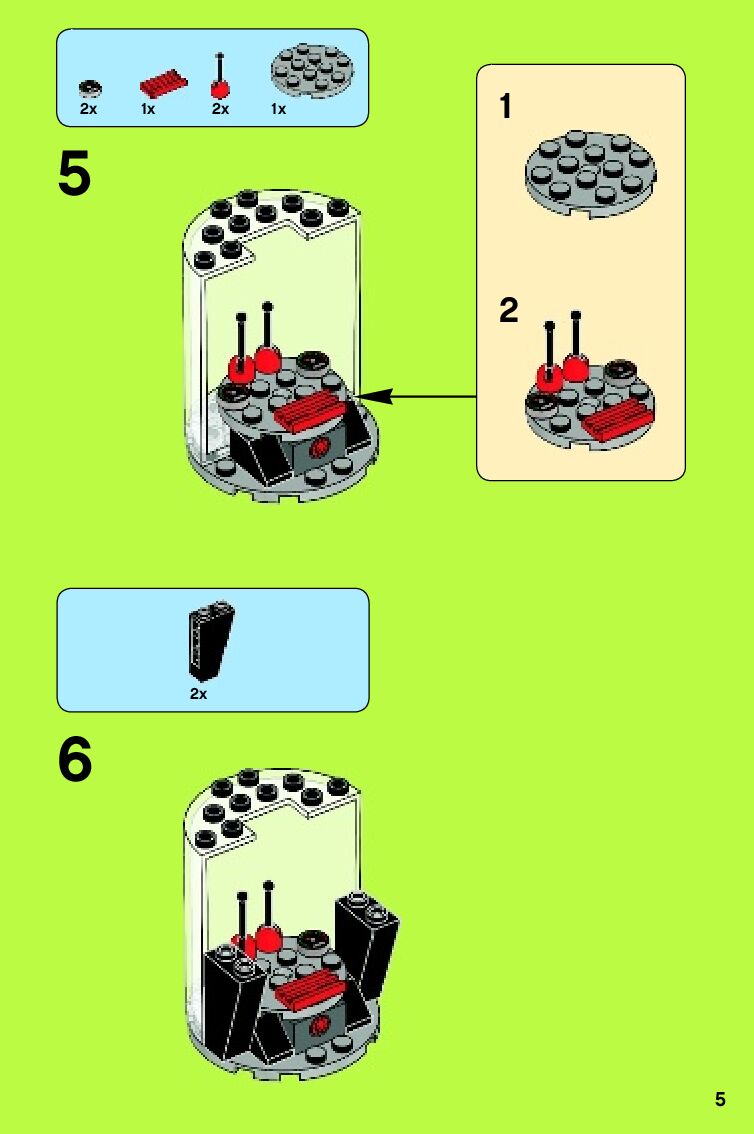 2x 1x 2x 1x

5

1

2

2x

6

5