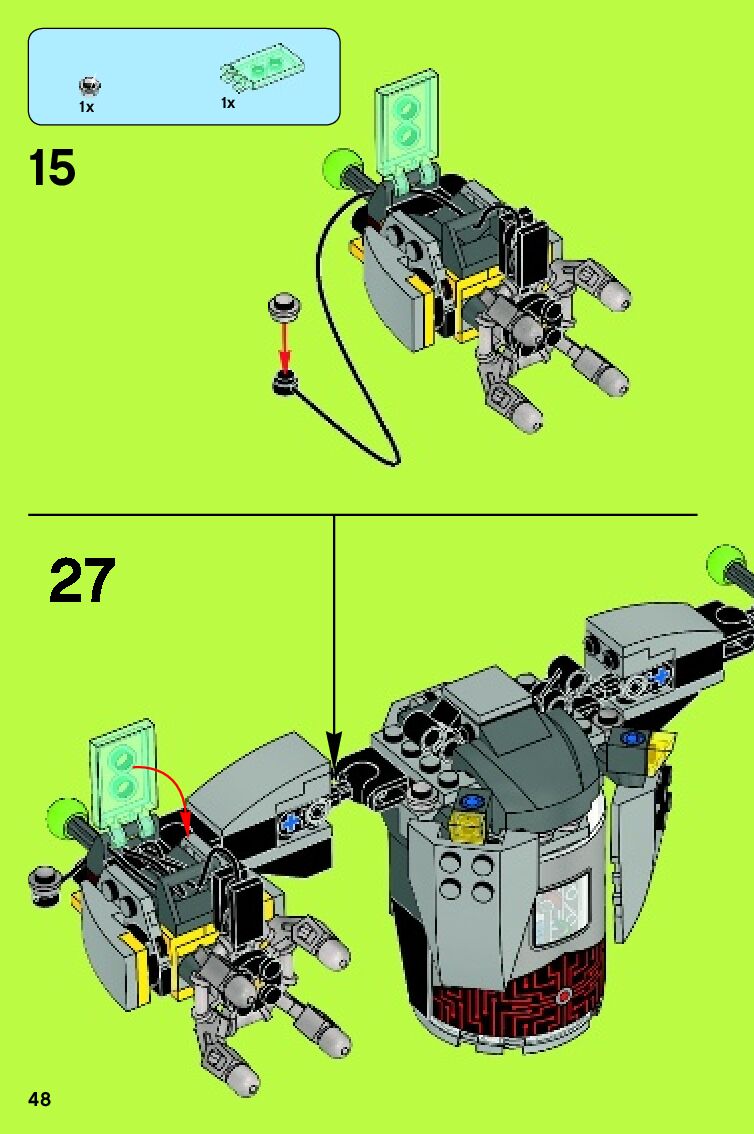 1x
1x
15
27
48