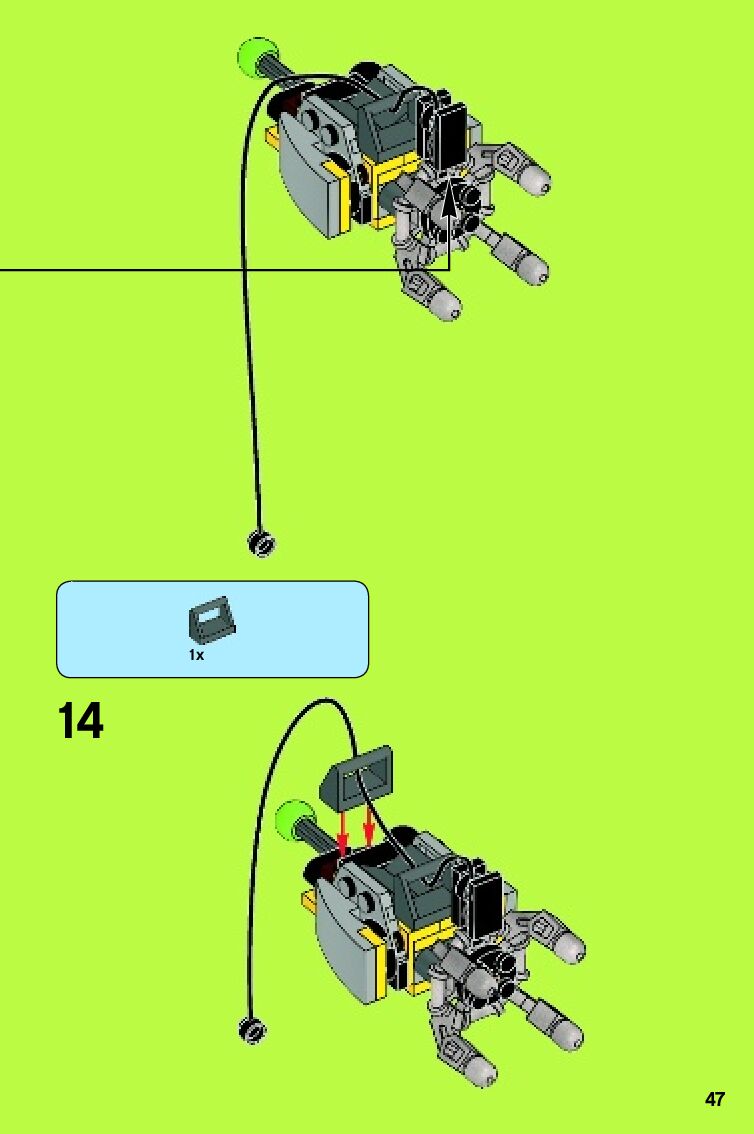 1x

14

47