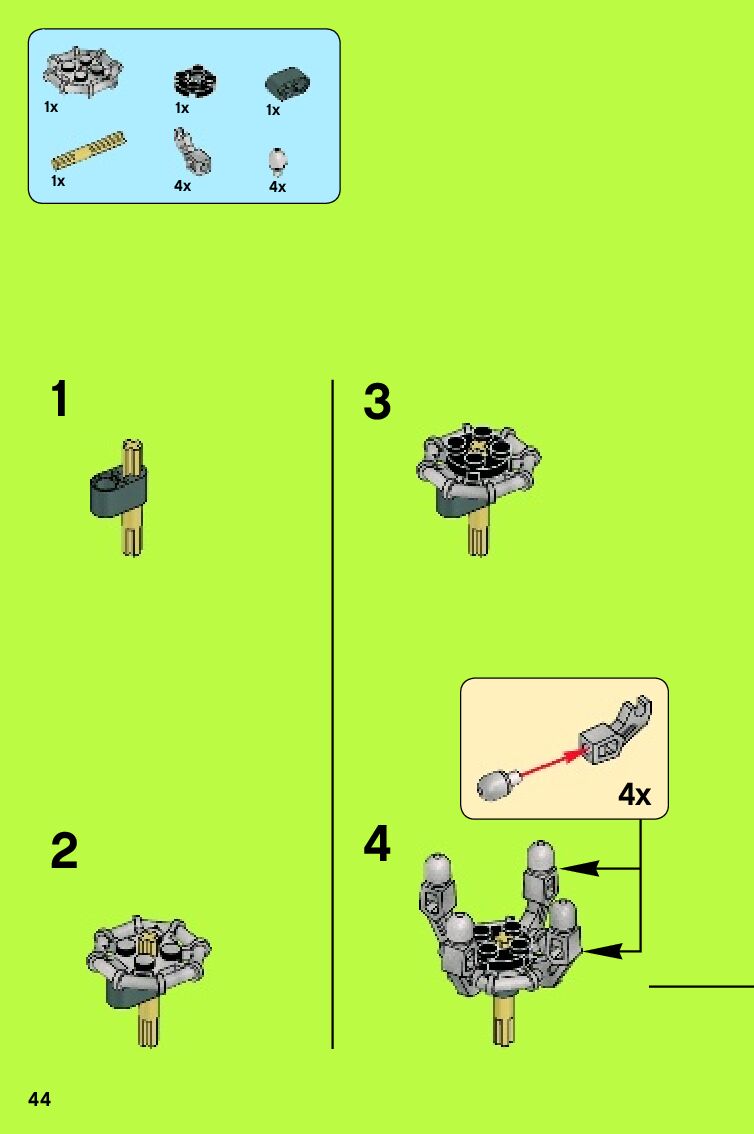 1x
1x
1x
1x
4x
4x

1

2

3

4x

4

44