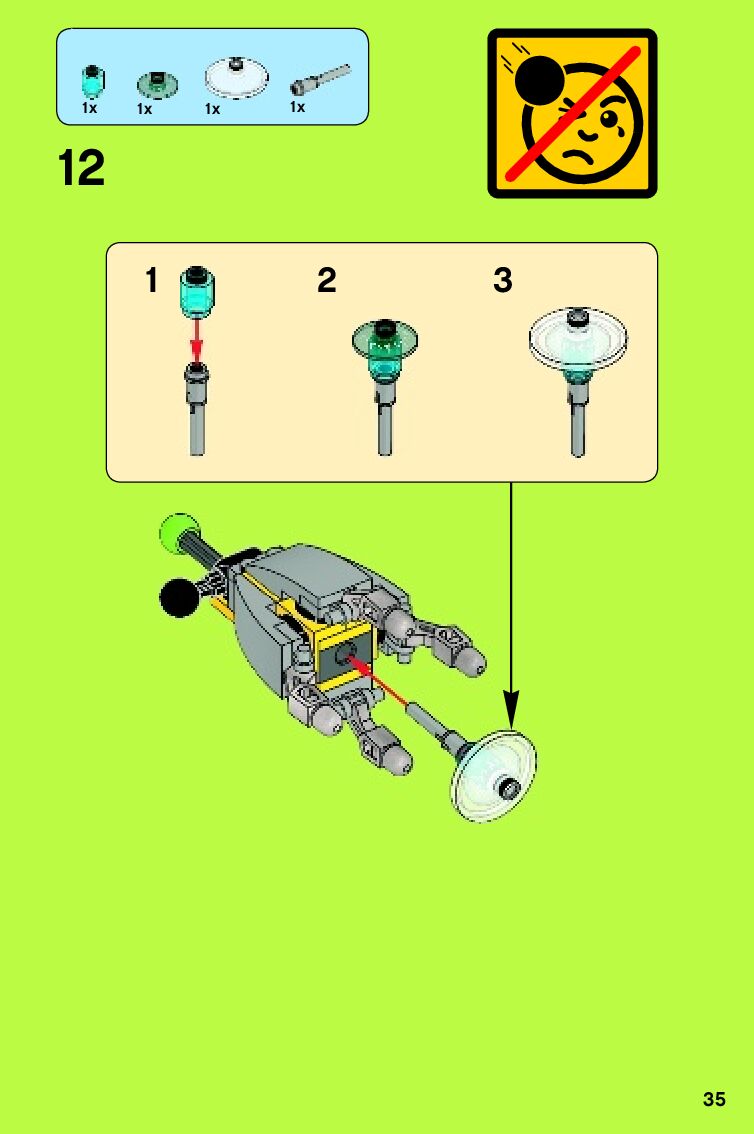 1x 1x 1x 1x

12

1 2 3

35