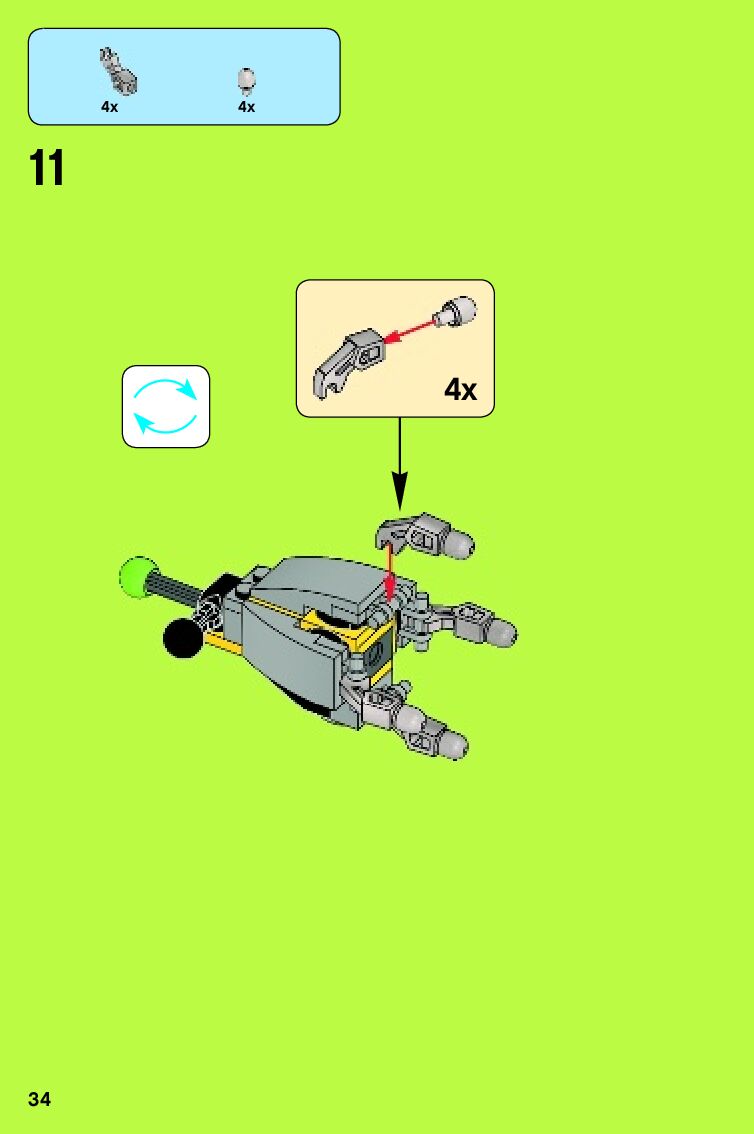 4x
4x

11

4x

34