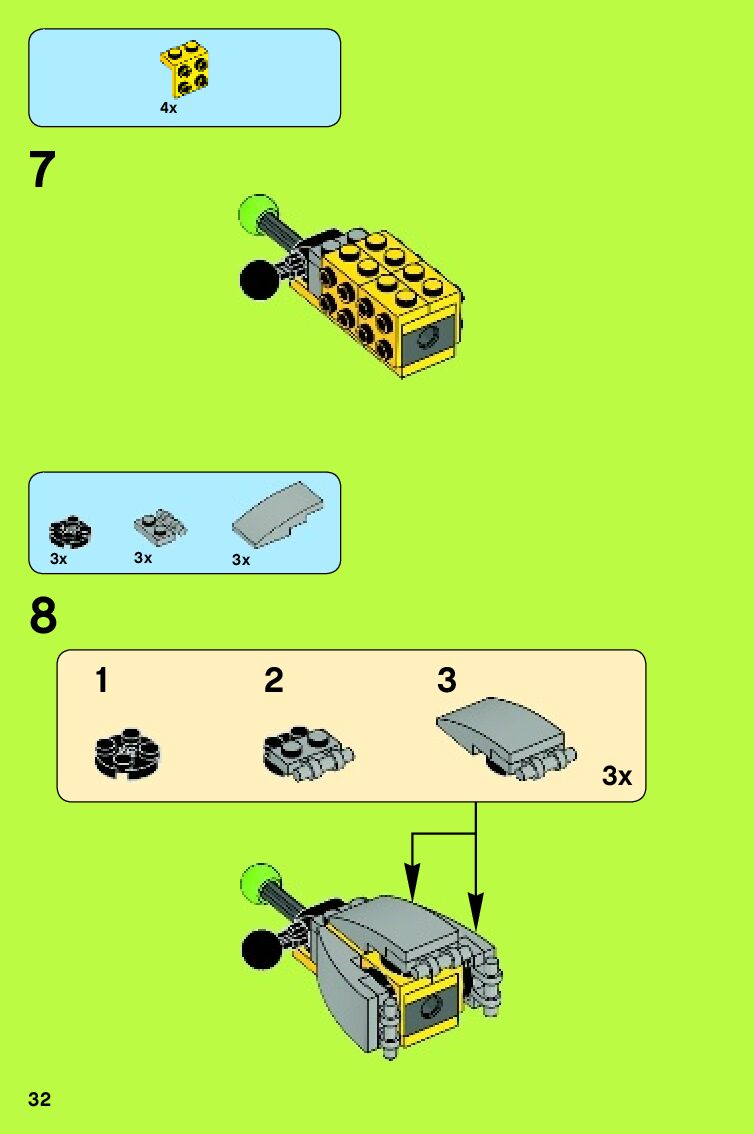 4x

7

3x 3x 3x

8

1 2 3

3x

32