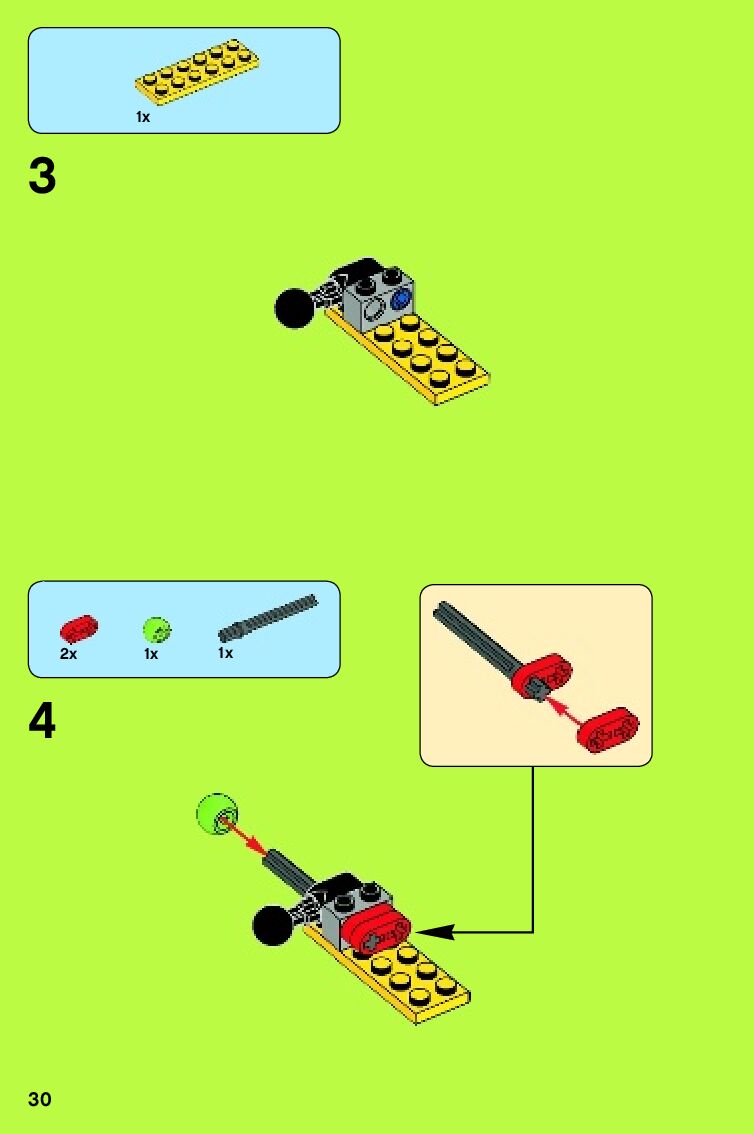 1x

3

2x 1x 1x

4

30