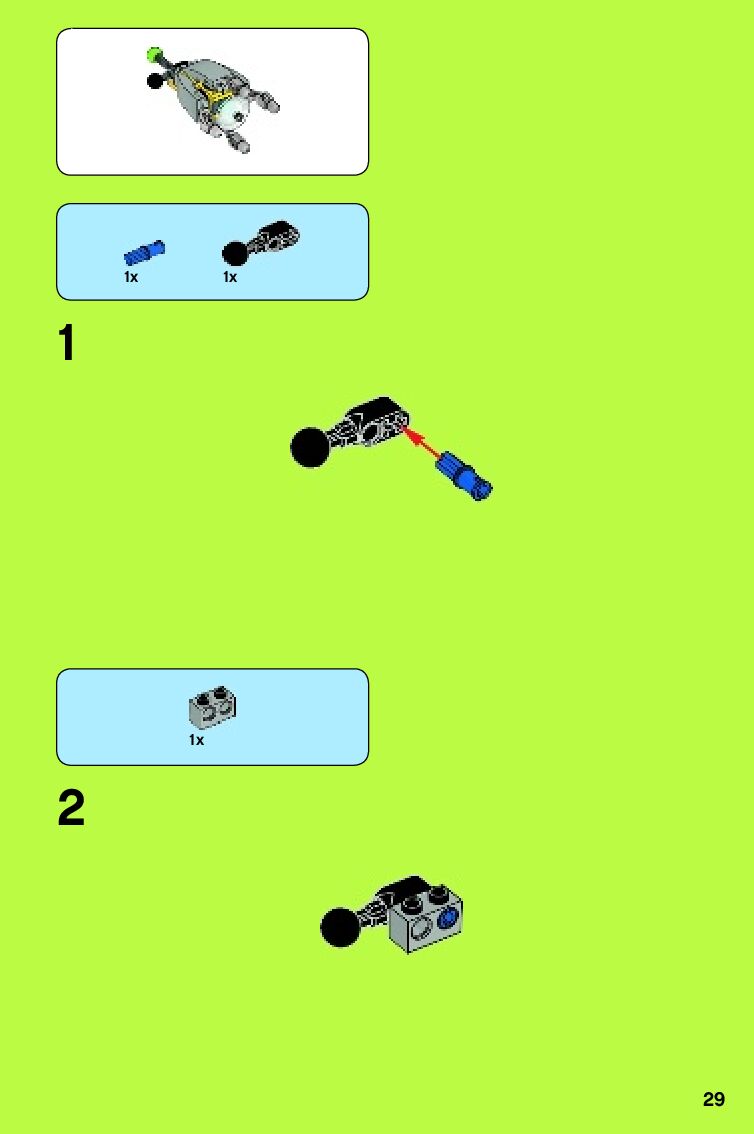 1x 1x

1

1x

2

29