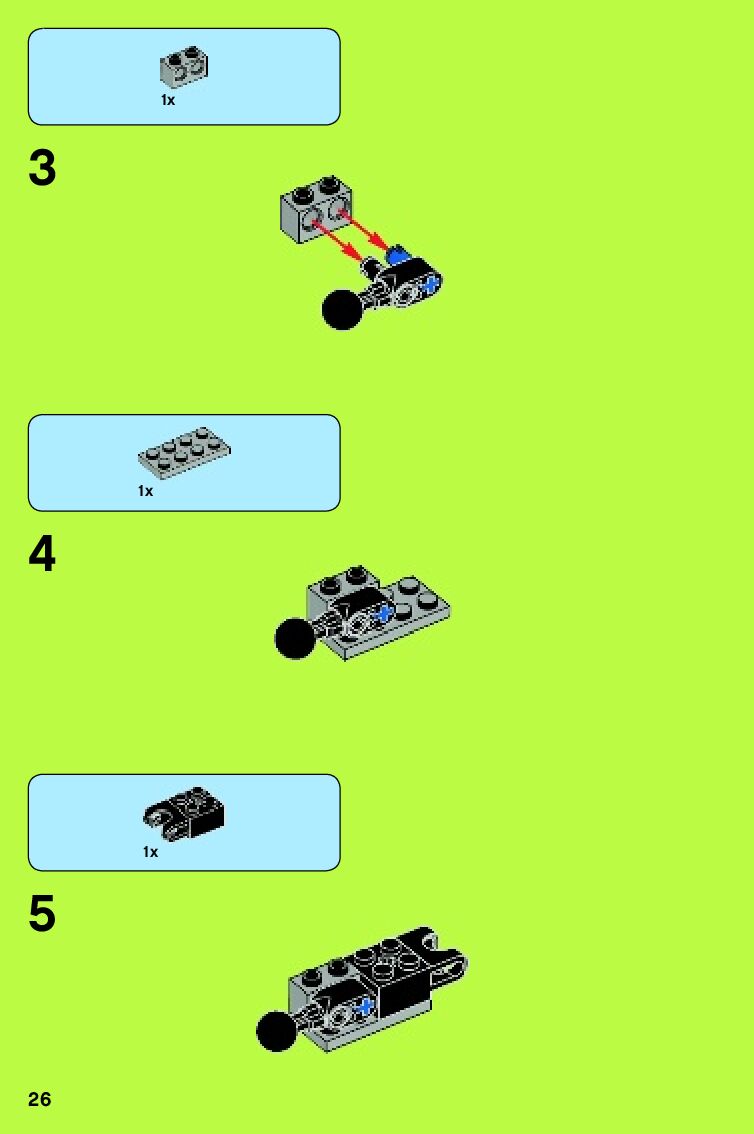 1x

3

1x

4

1x

5

26