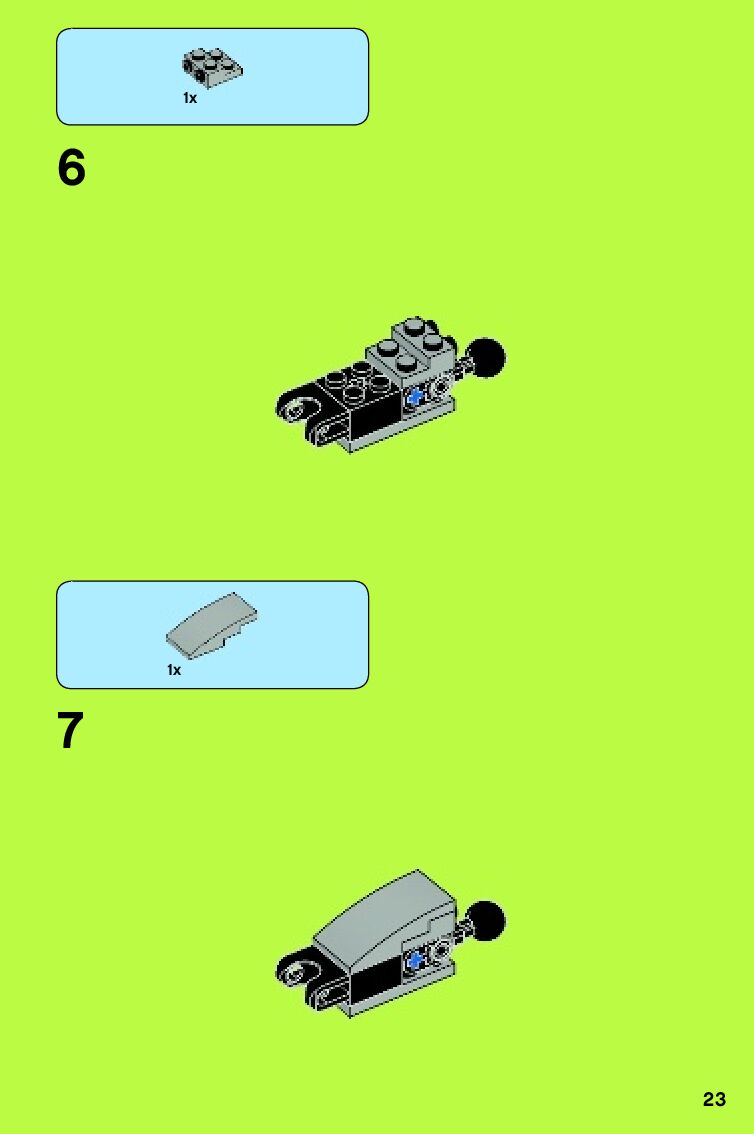 1x

6

1x

7

23