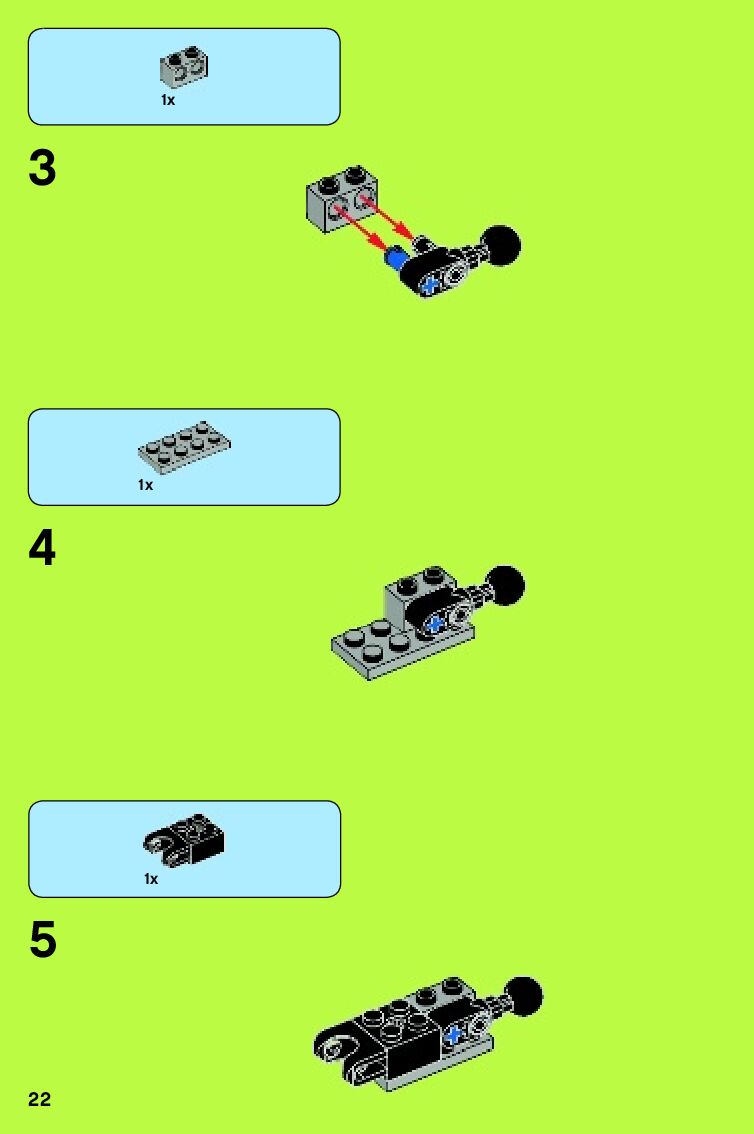 1x

3

1x

4

1x

5

22