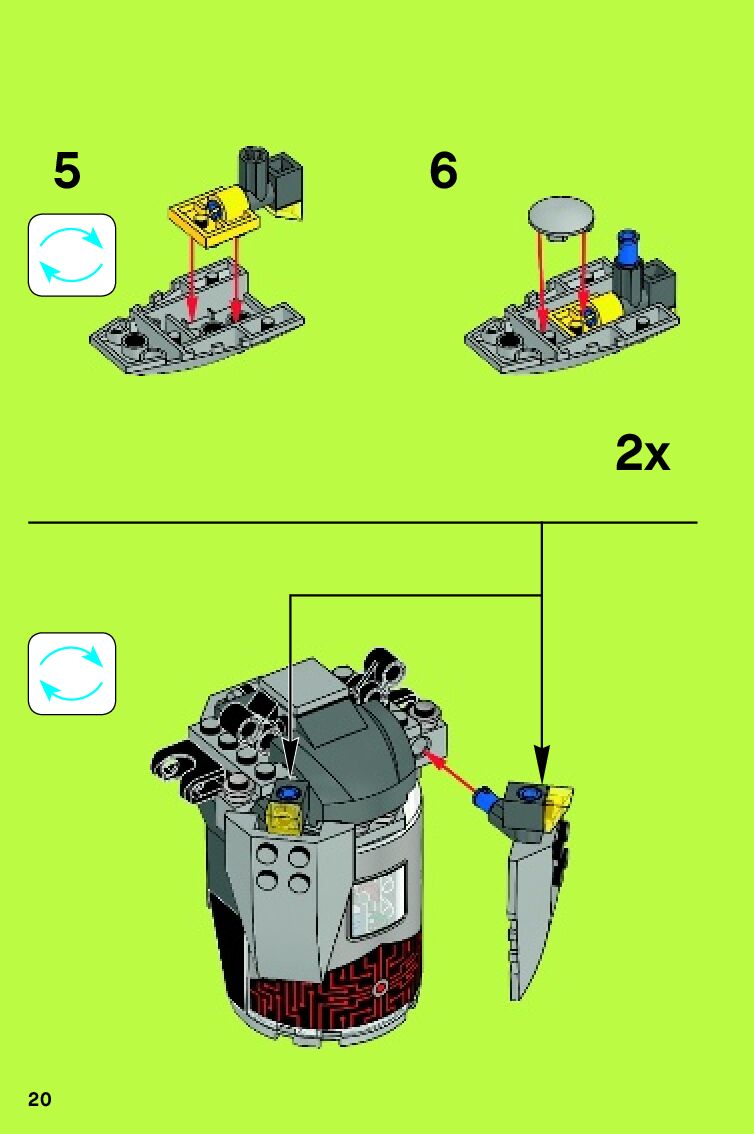 5

6

2x

20