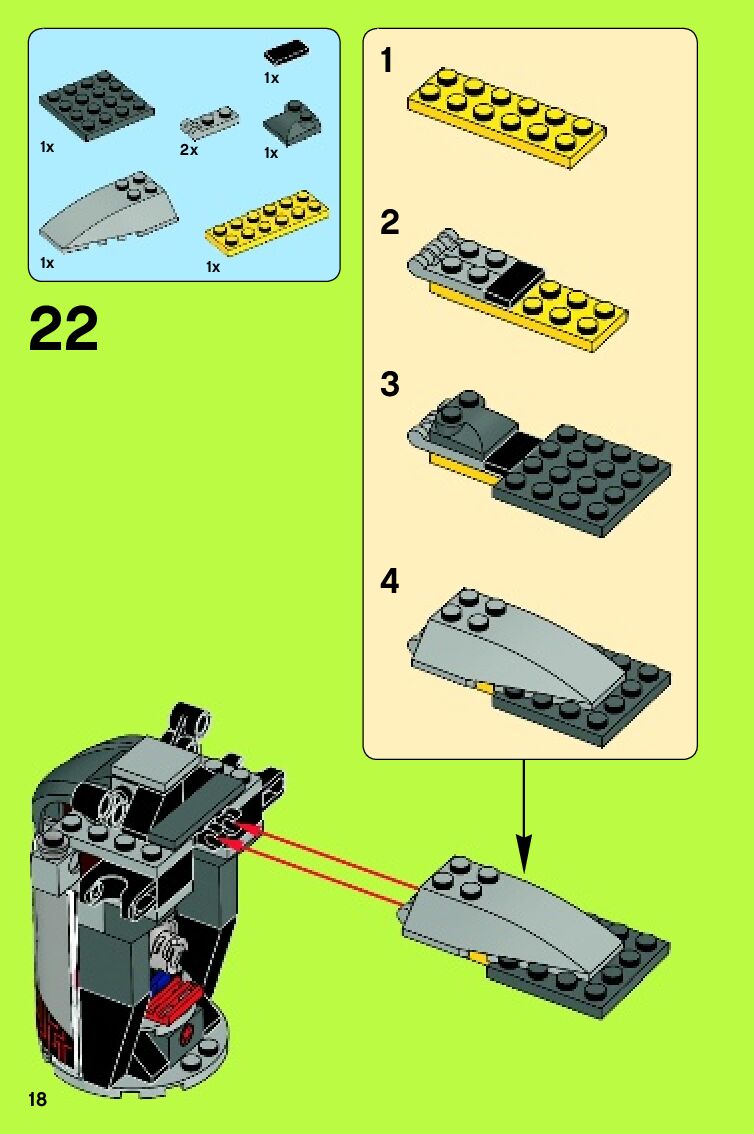 1x

1x

2x

1x

1x

1x

22

1

2

3

4

18