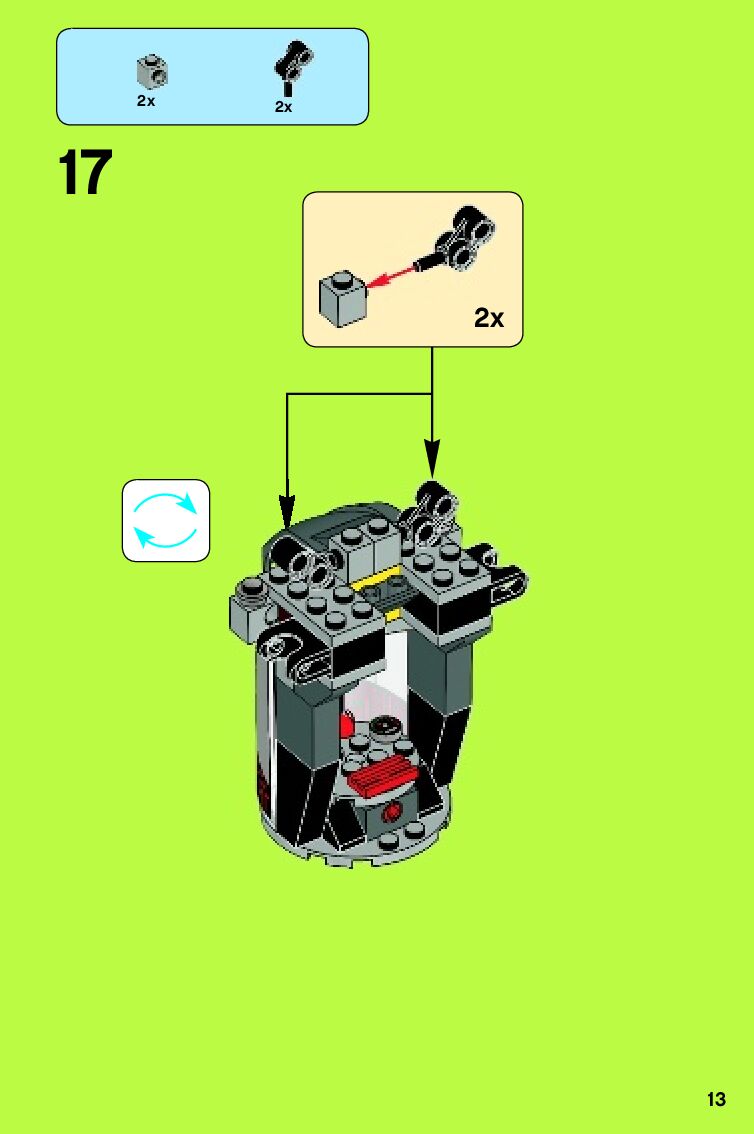 2x
2x

17

2x

13