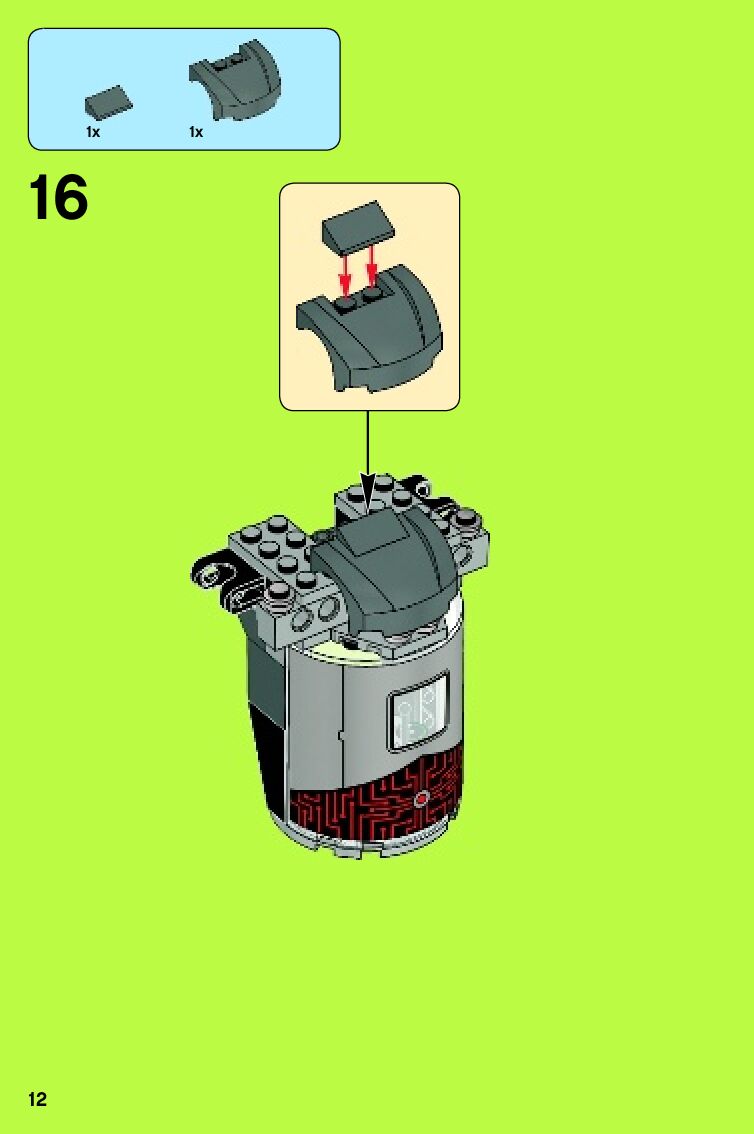 1x 1x

16

12