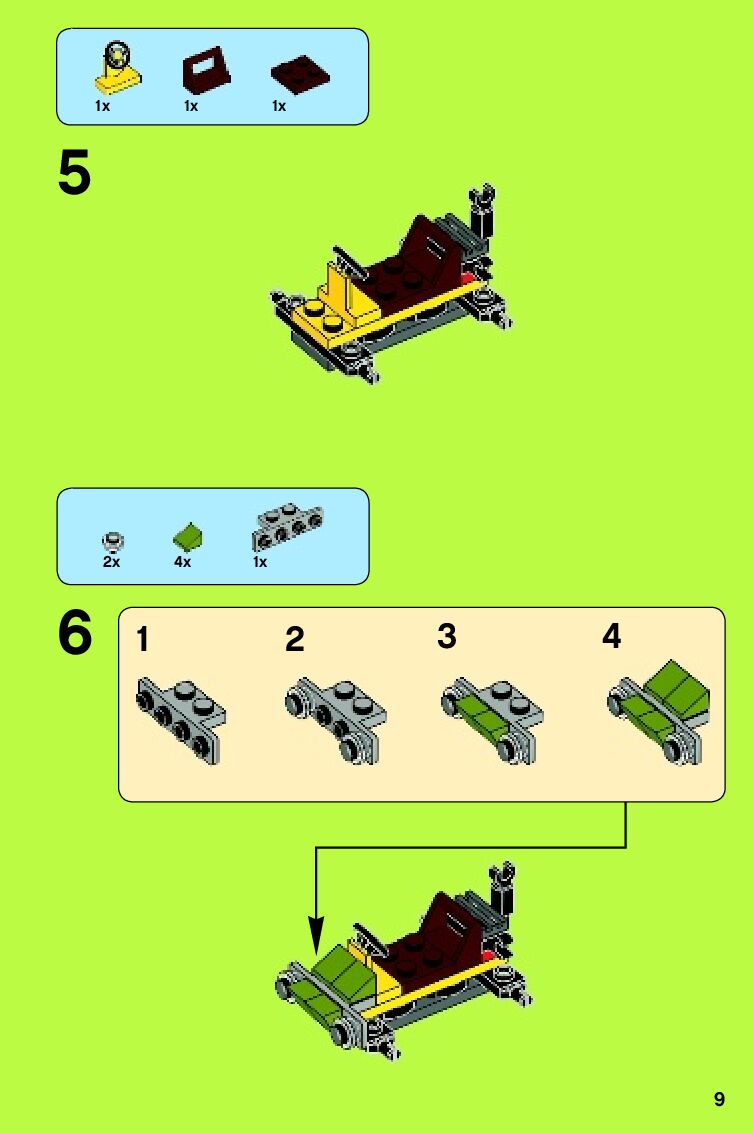 1x 1x 1x

5

2x 4x 1x

6

1 2 3 4

9