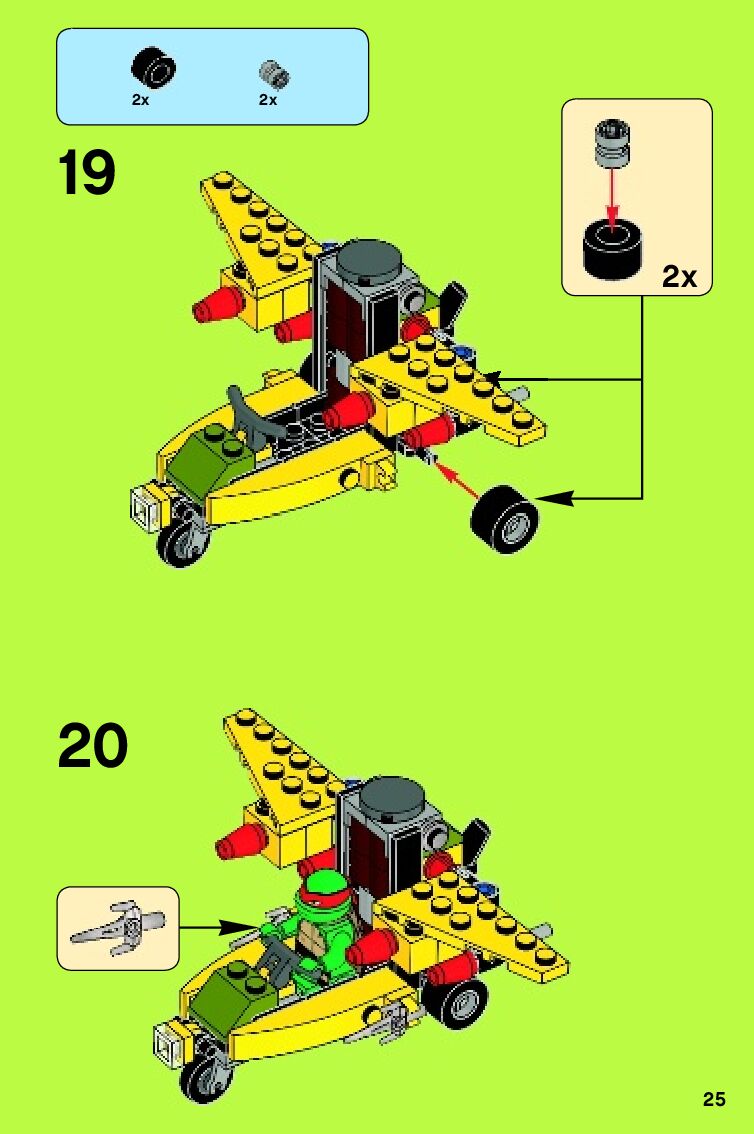 2x 2x

19

2x

20

25