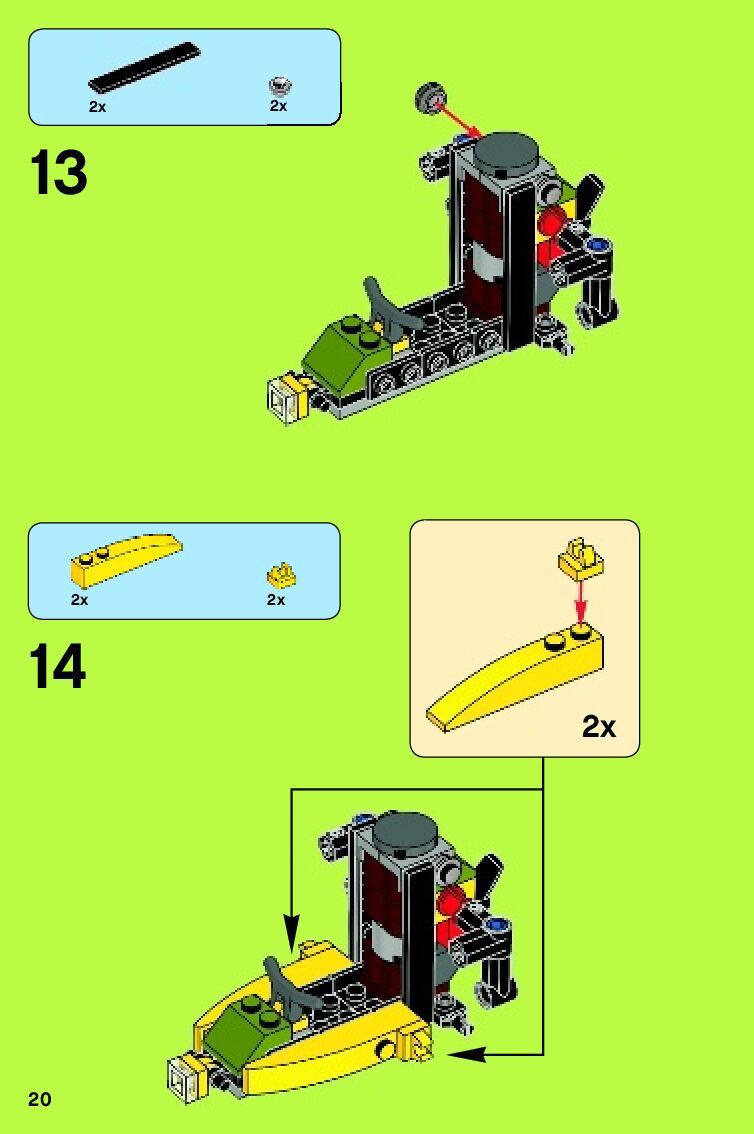 2x
2x

13

2x
2x

14

2x

20