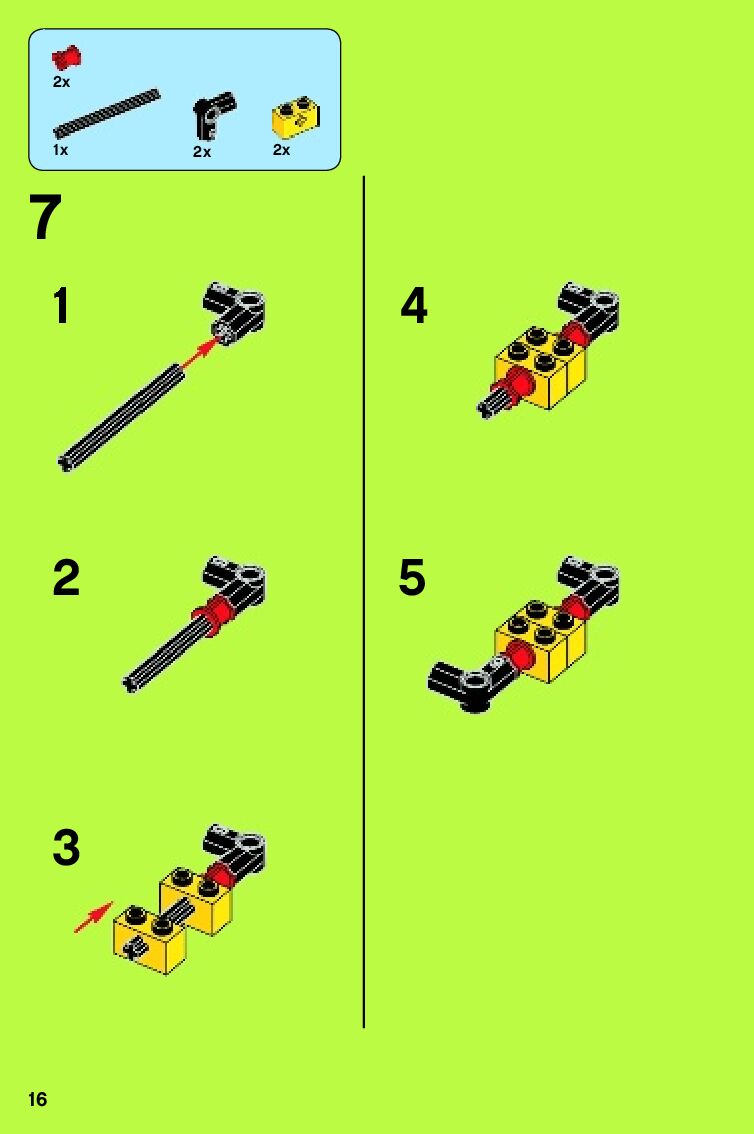 2x

1x

2x

2x

7

1

2

3

4

5

16