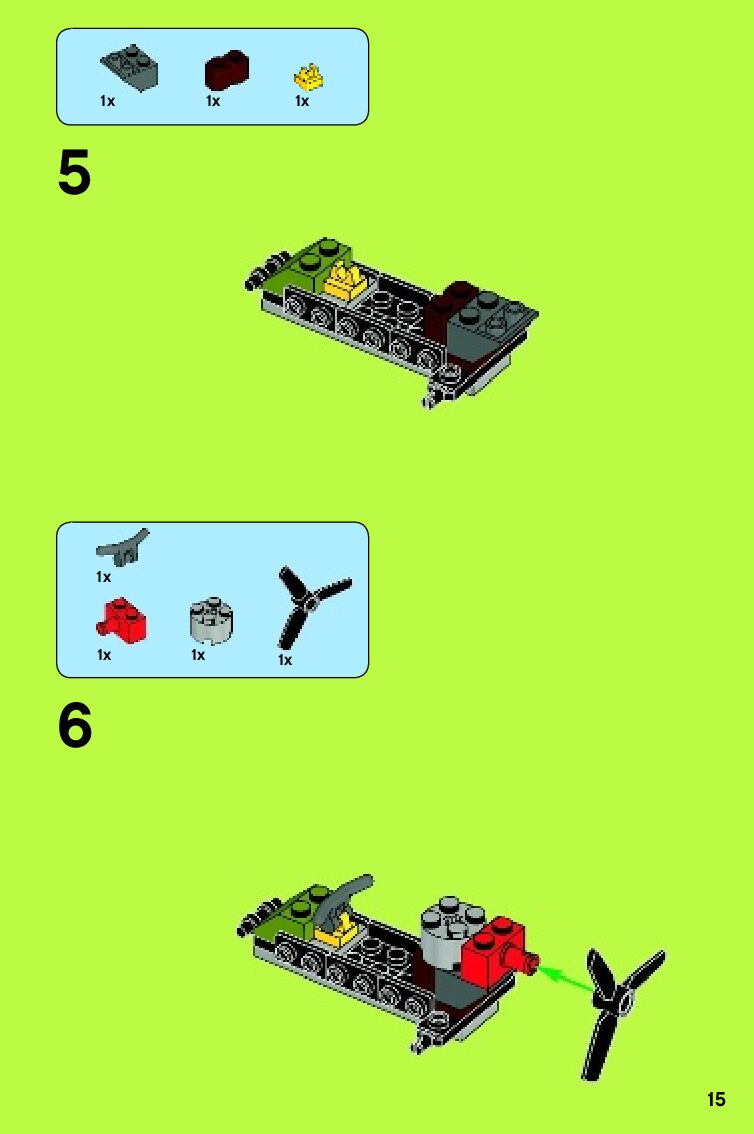 1x 1x 1x

5

1x

1x 1x 1x

6

15