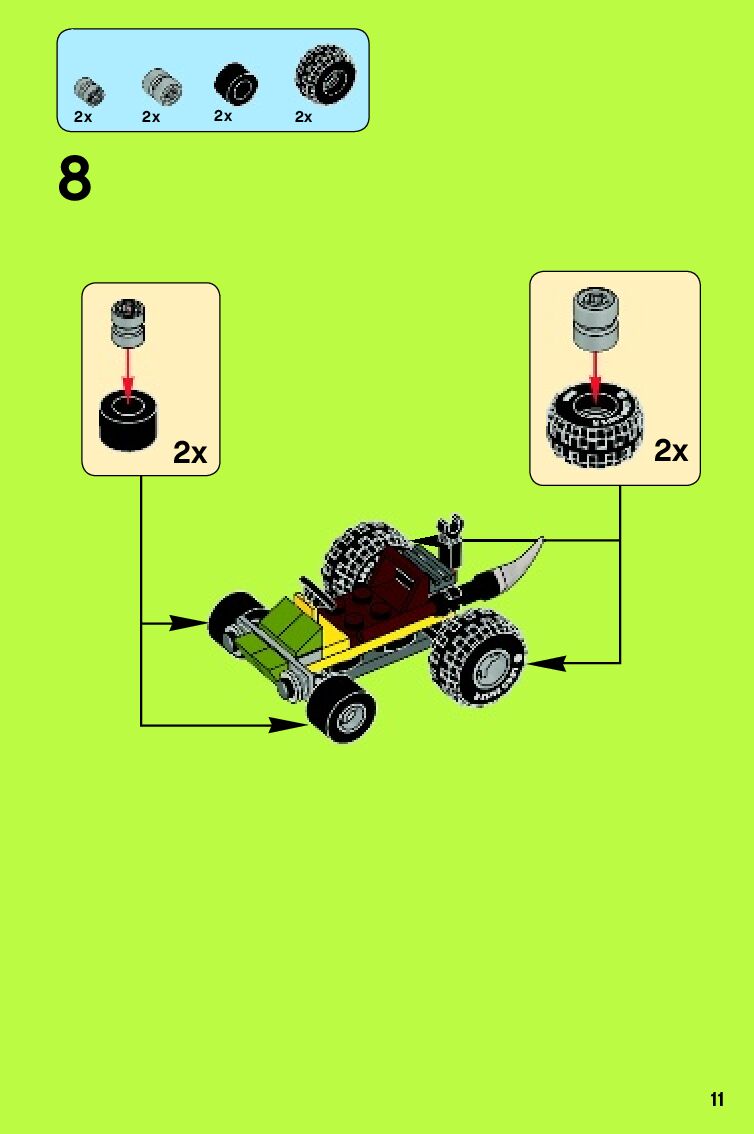 2x 2x 2x 2x

8

2x

2x

11