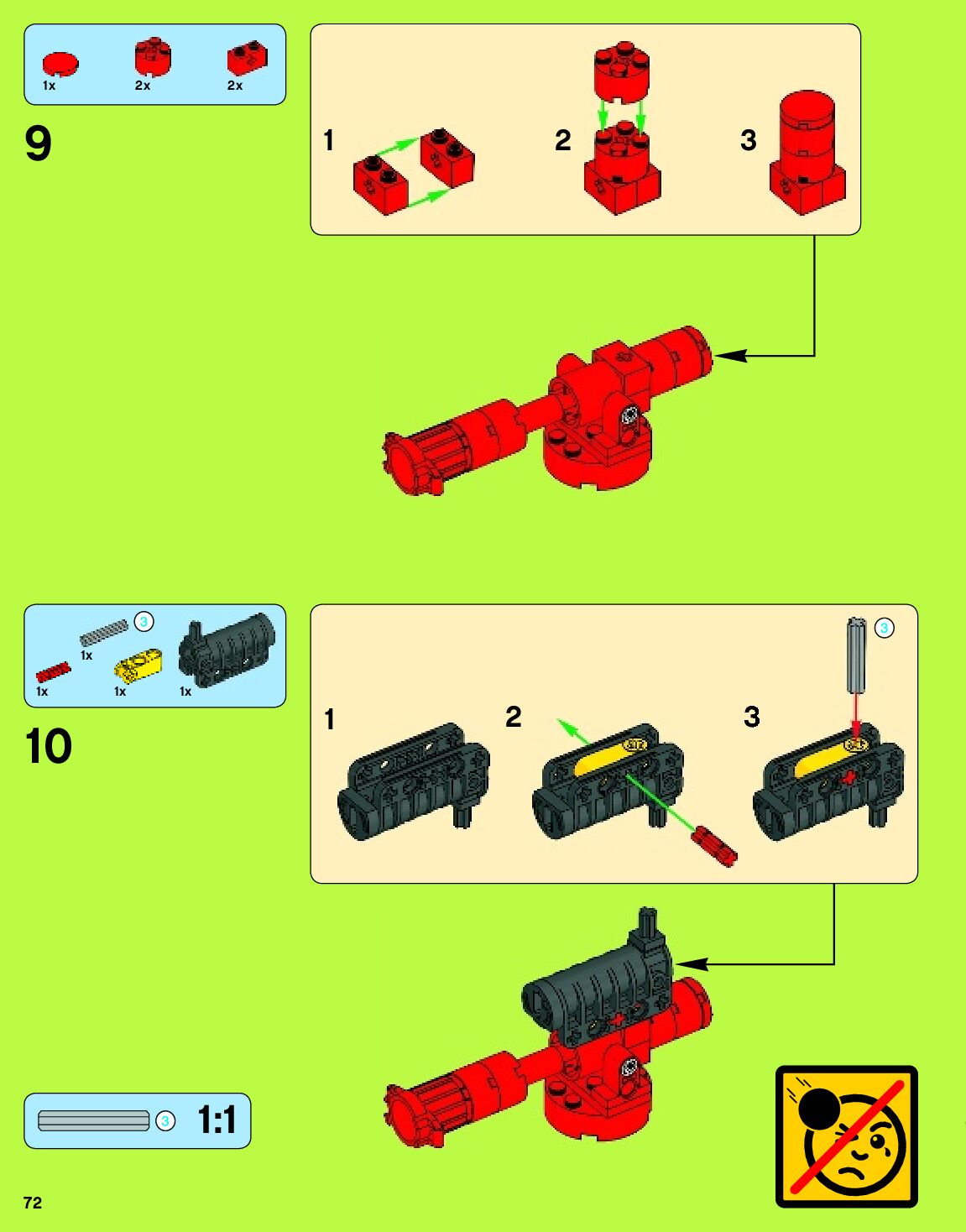 1x 2x 2x

9

1 2 3

3
1x
1x 1x 1x

10

3
1 2 3

3 1:1

72