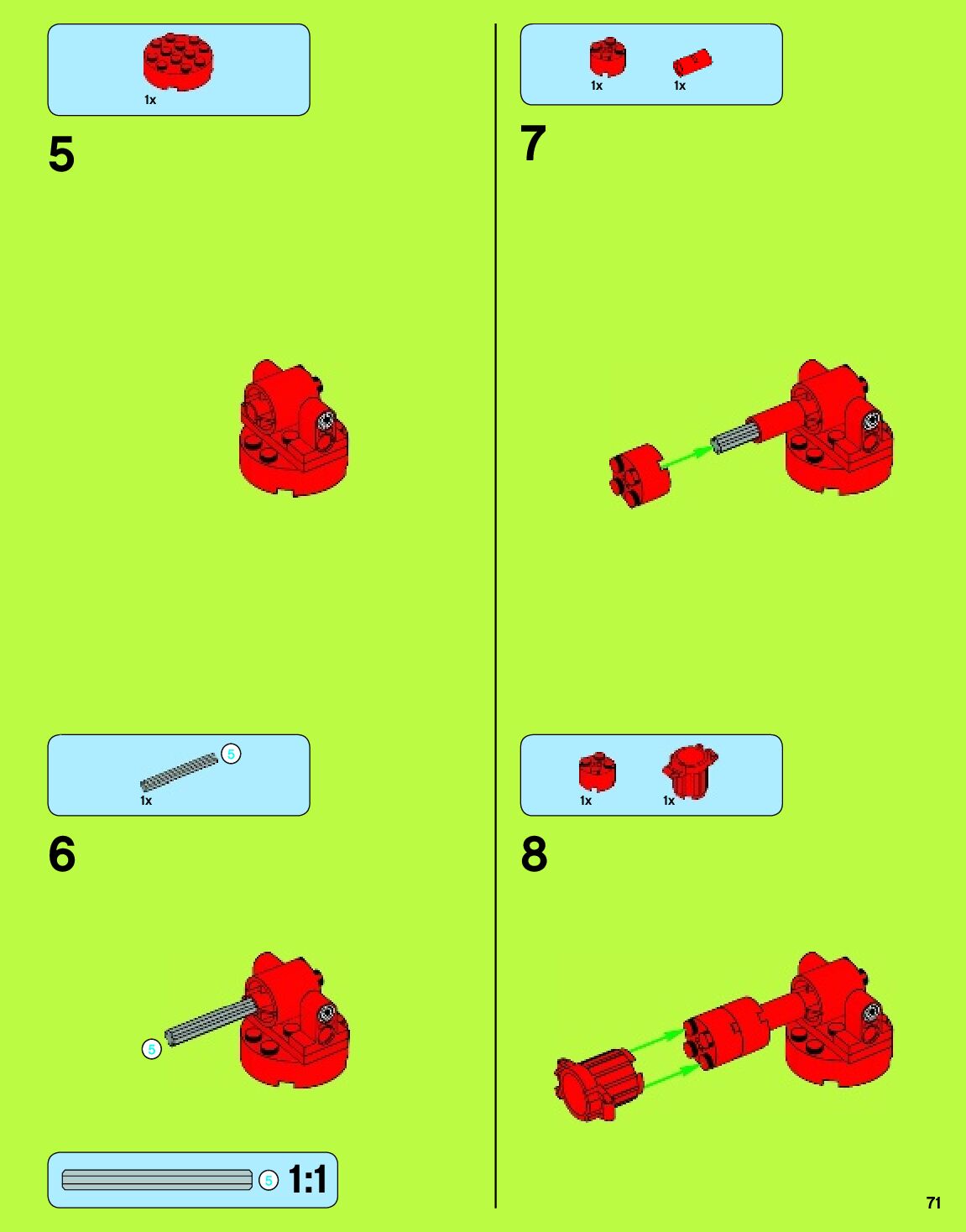 1x

5

5
1x

6

5

5 1:1

1x 1x

7

1x 1x

8

71