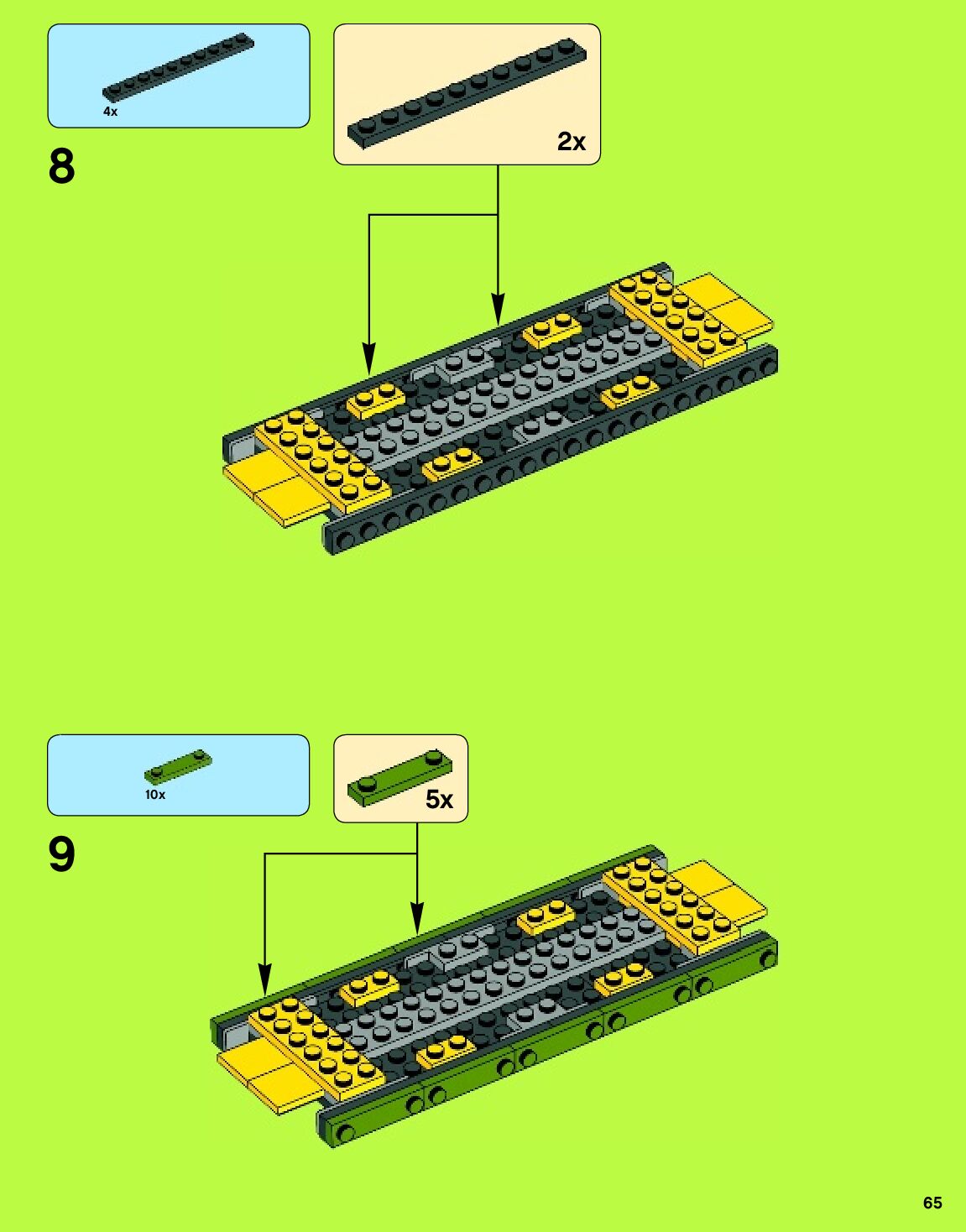 4x

2x

8

10x

5x

9

65