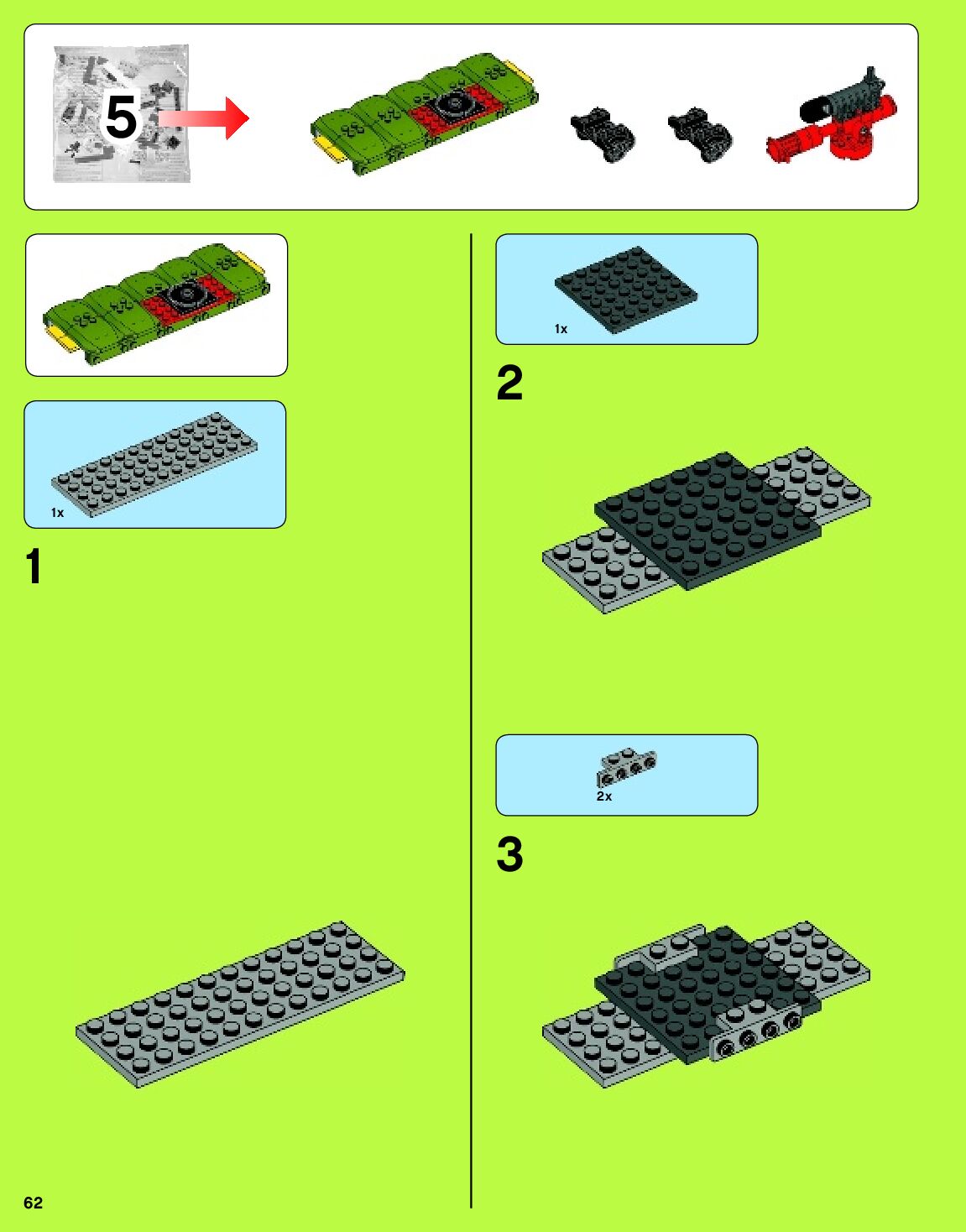 5

1x

1

1x

2

2x

3

62