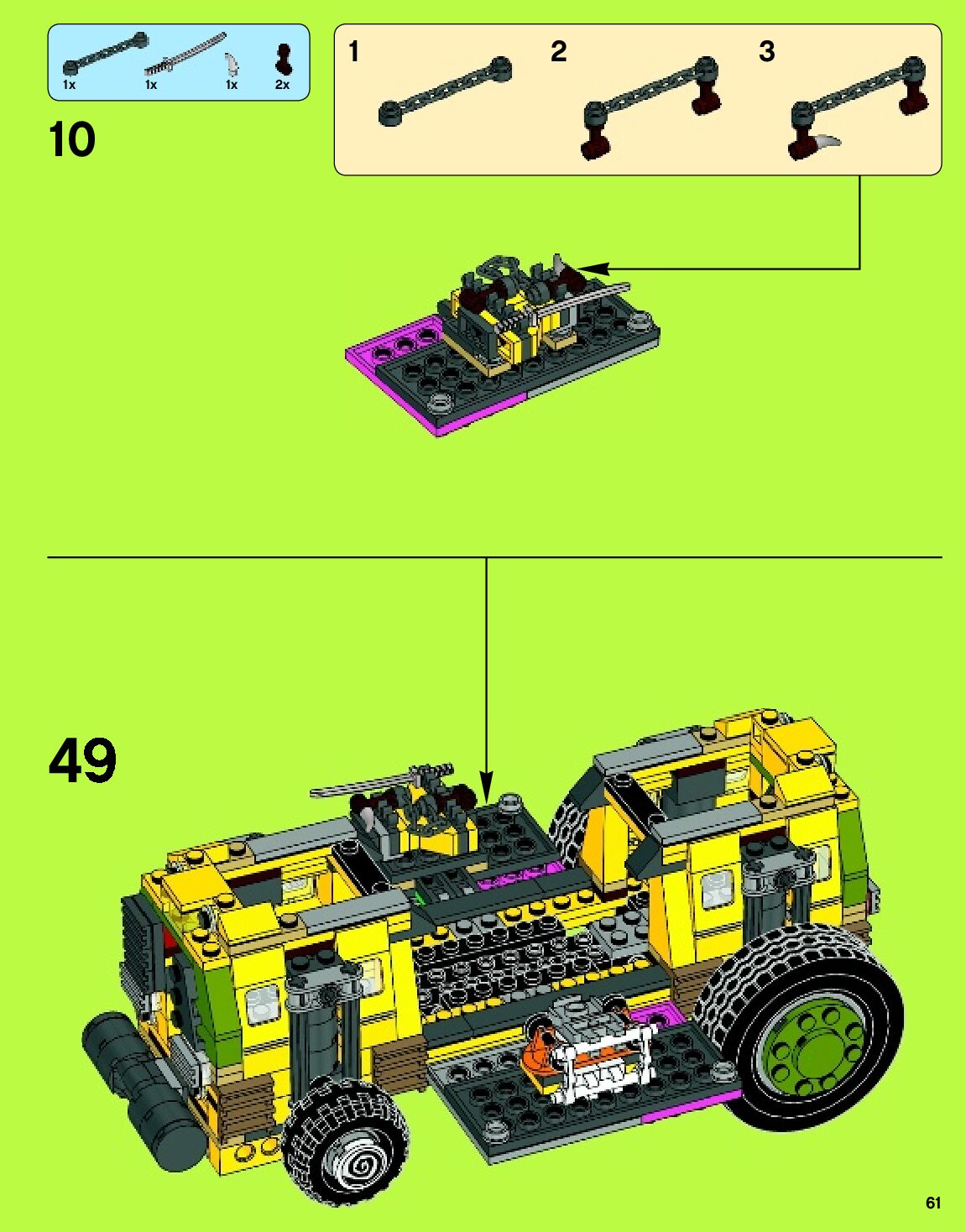 1x 1x 1x 2x

10

1

2

3

49

61