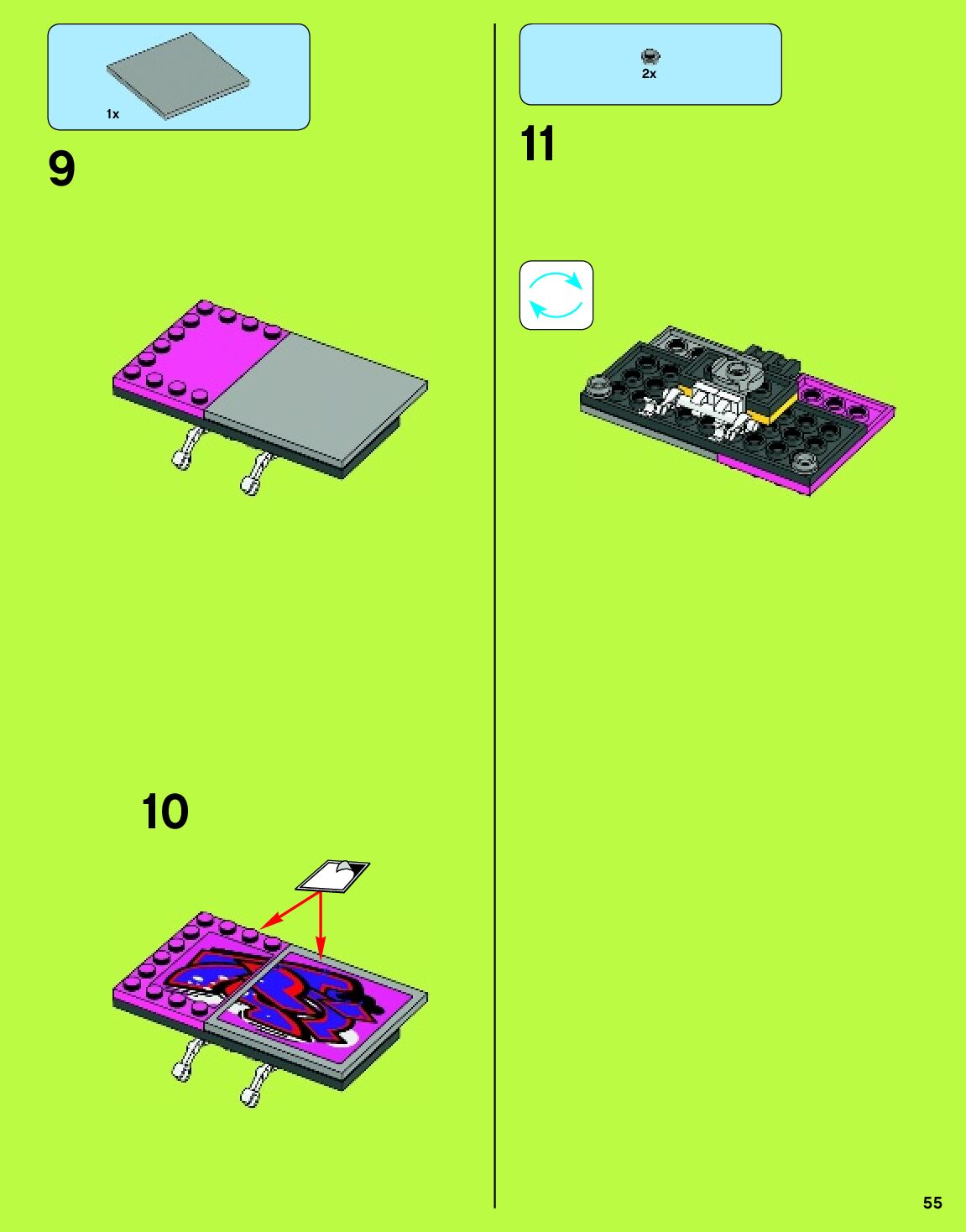 1x

9

10

2x

11

55