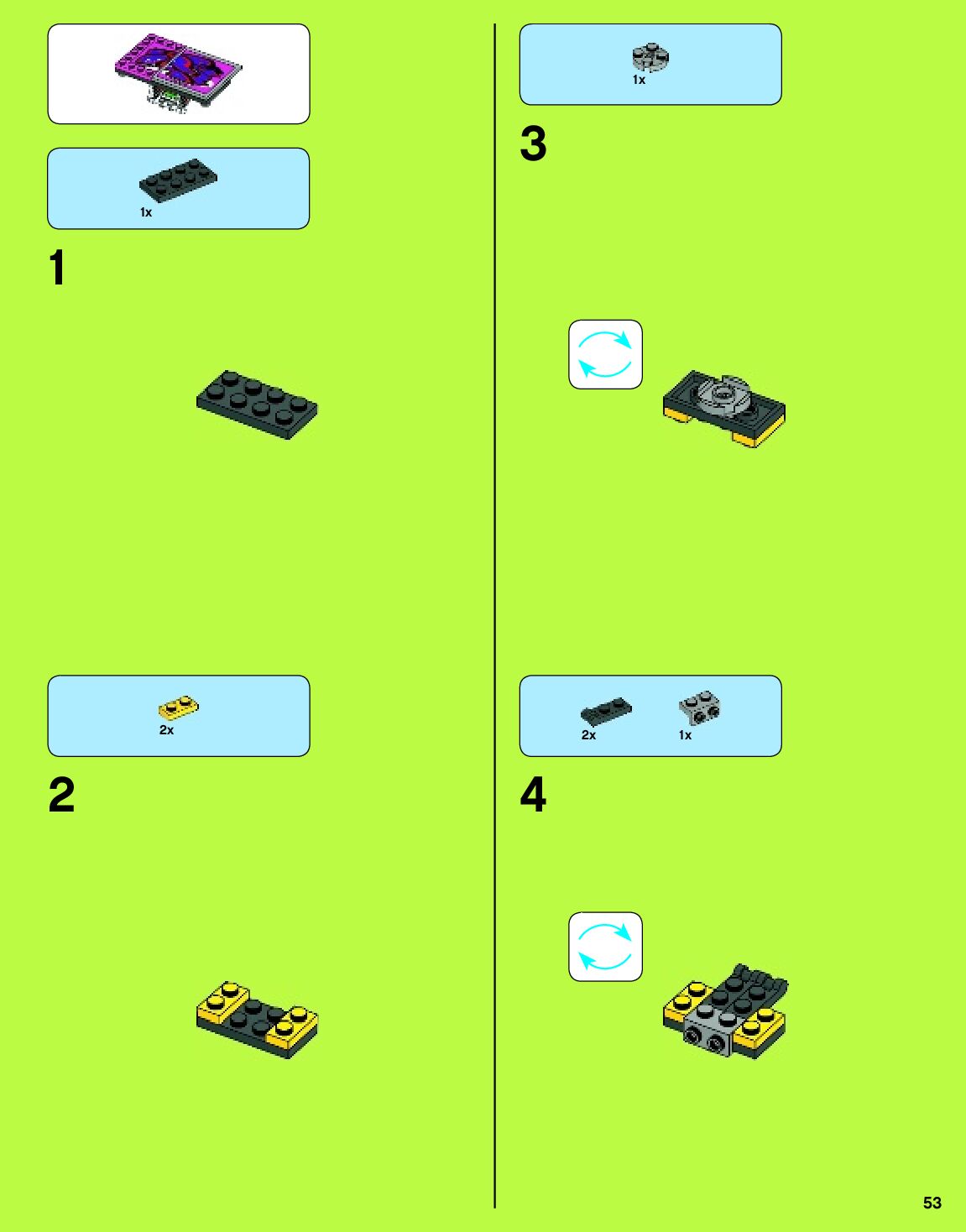 1x

1

2x

2

1x

3

2x
1x

4

53