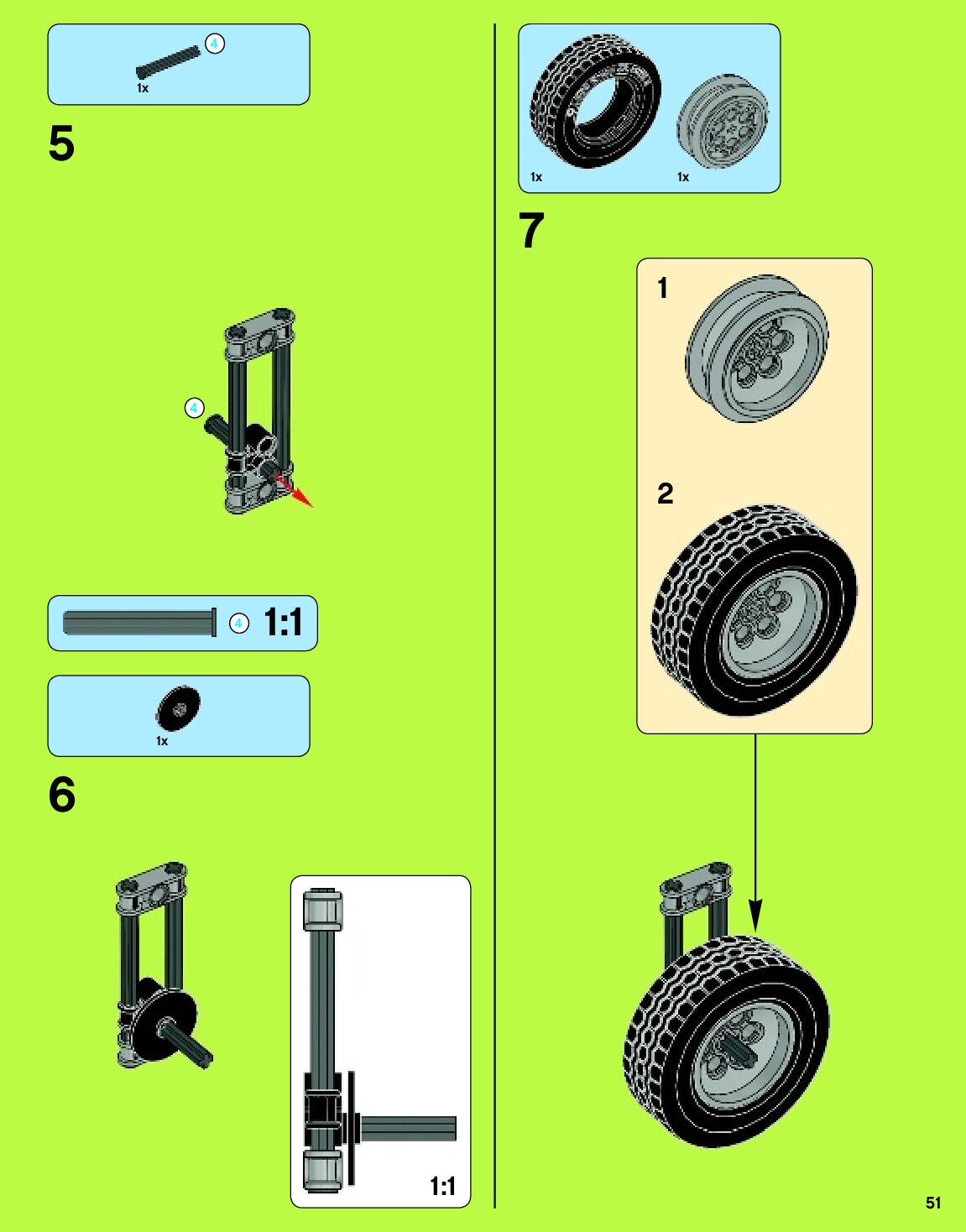 4
1x

5

4

4 1:1

1x

6

1:1

1x 1x

7

1

2

51