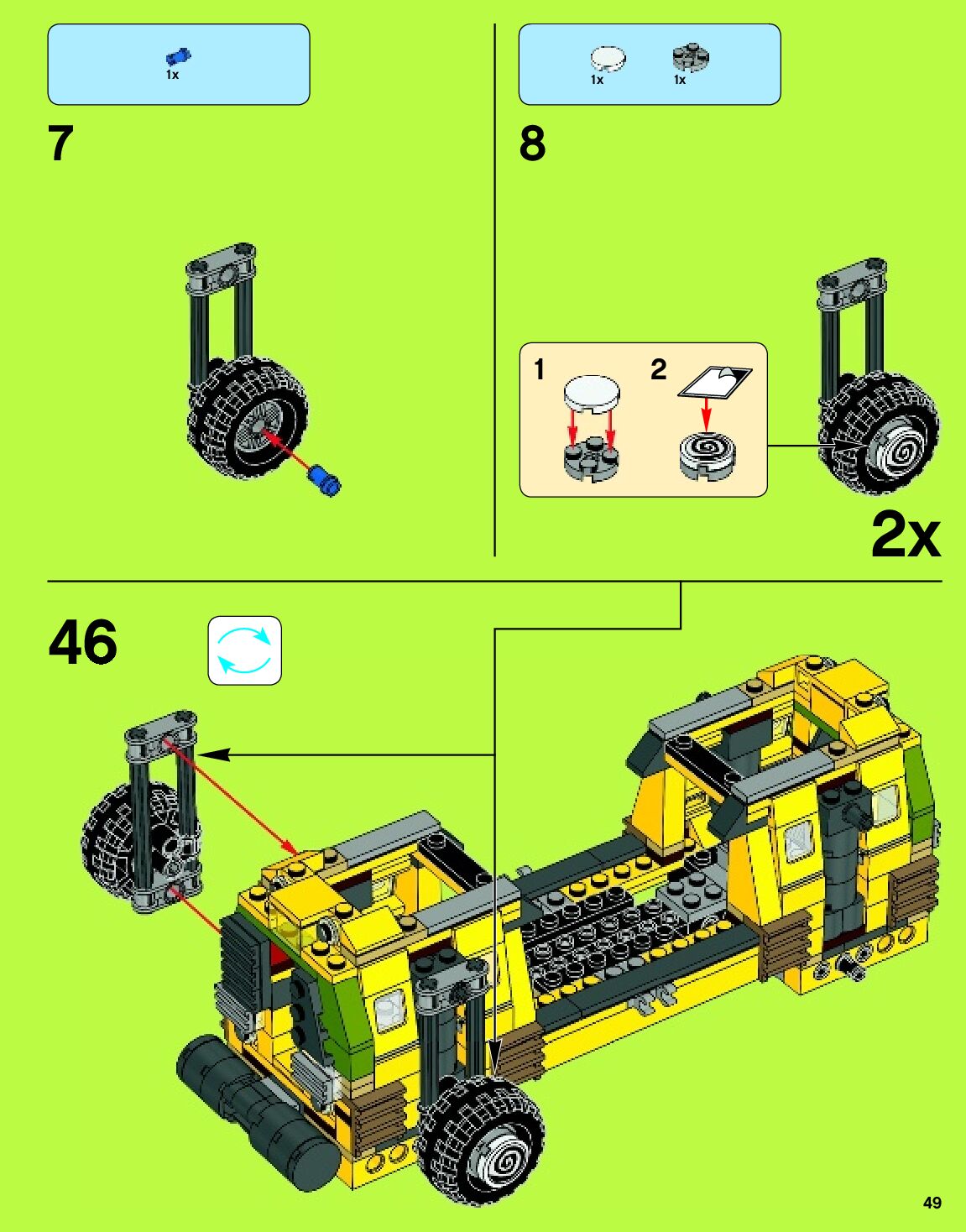 1x

7

1x 1x

8

1 2

2x

46

49