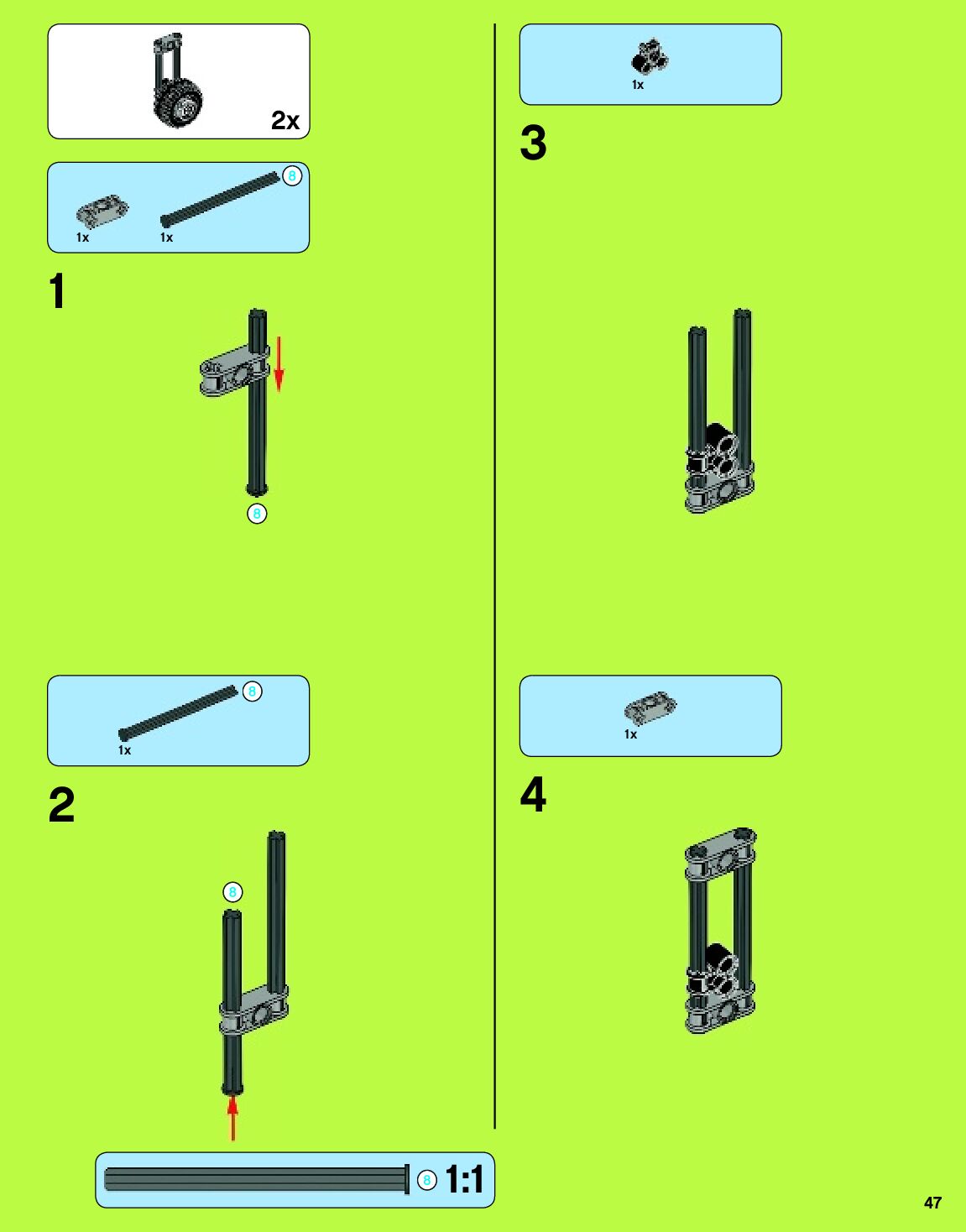 2x

8
1x 1x

1

8

8
1x

2

8

8 1:1

1x

3

1x

4

47