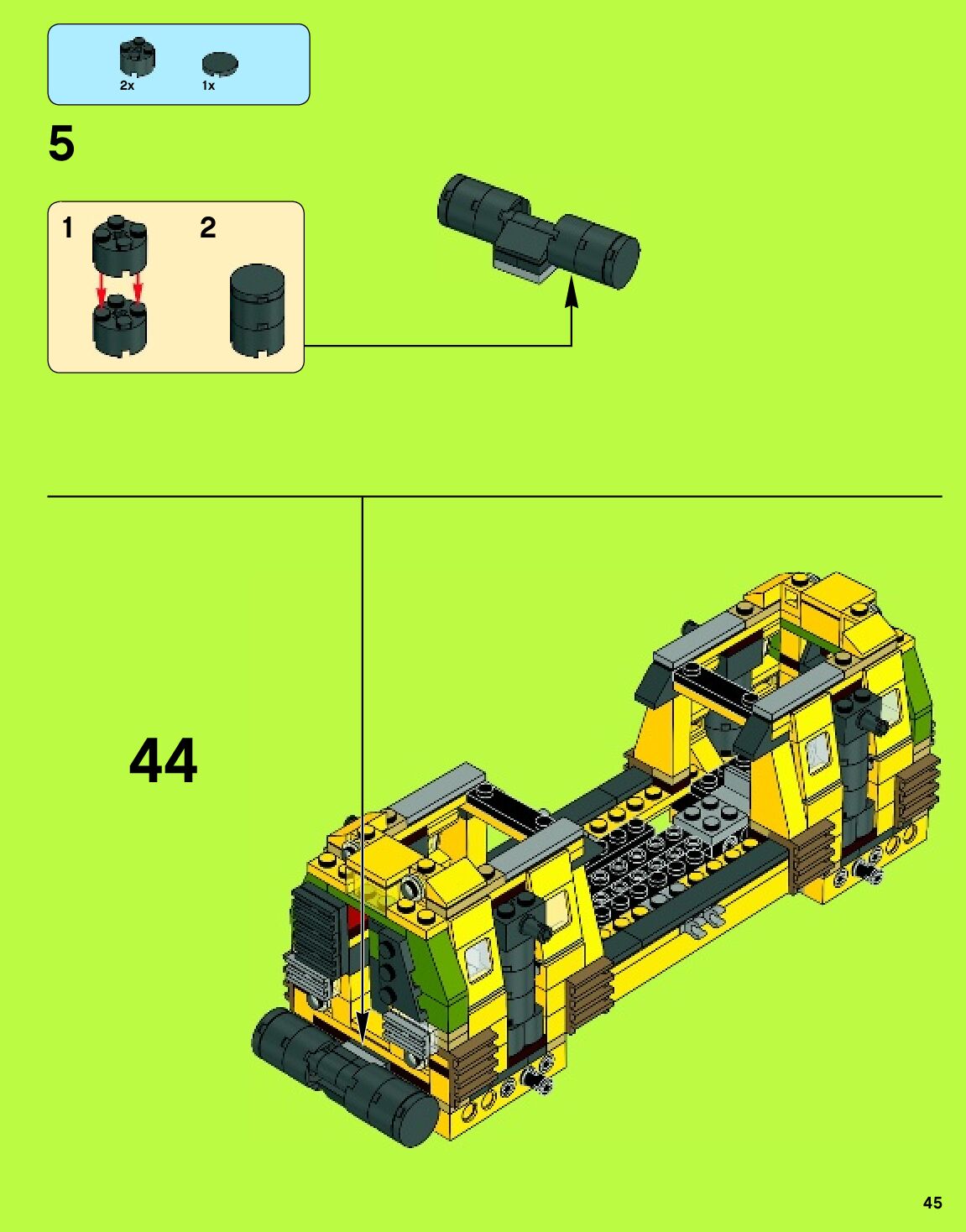 2x
1x

5

1
2

44

45