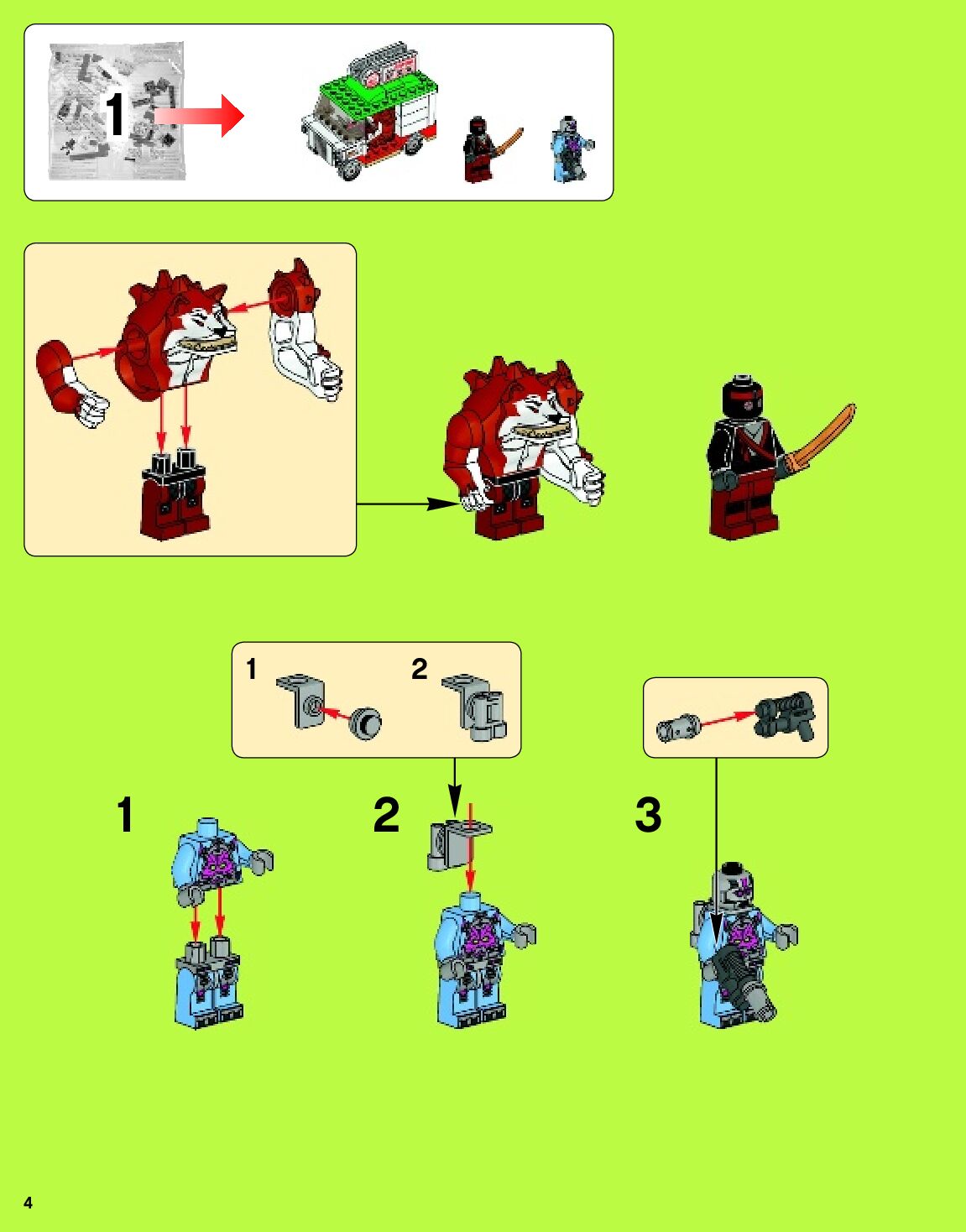 1

1

2

1

2

3

4