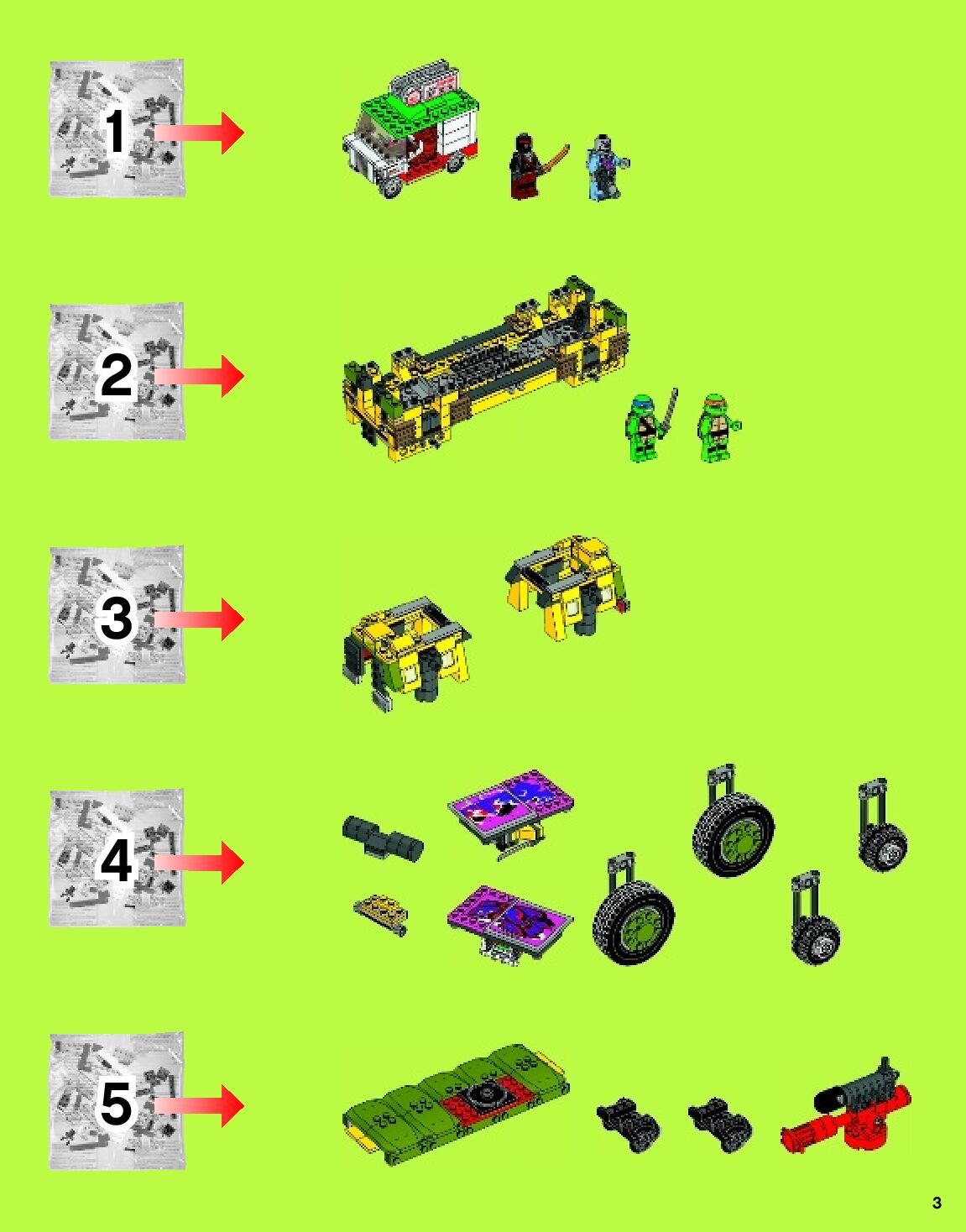 1

2

3

4

5

3