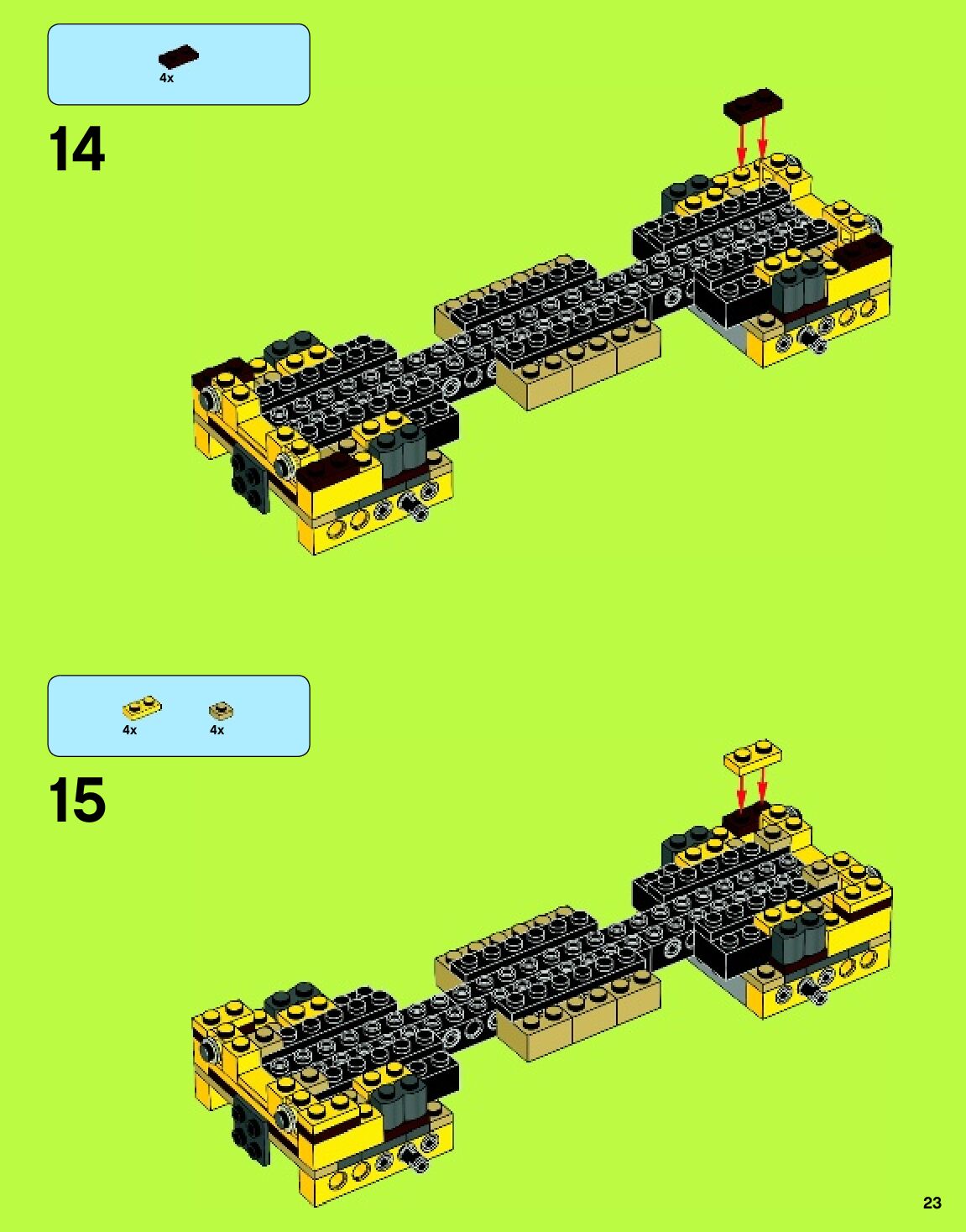 4x

14

4x 4x

15

23