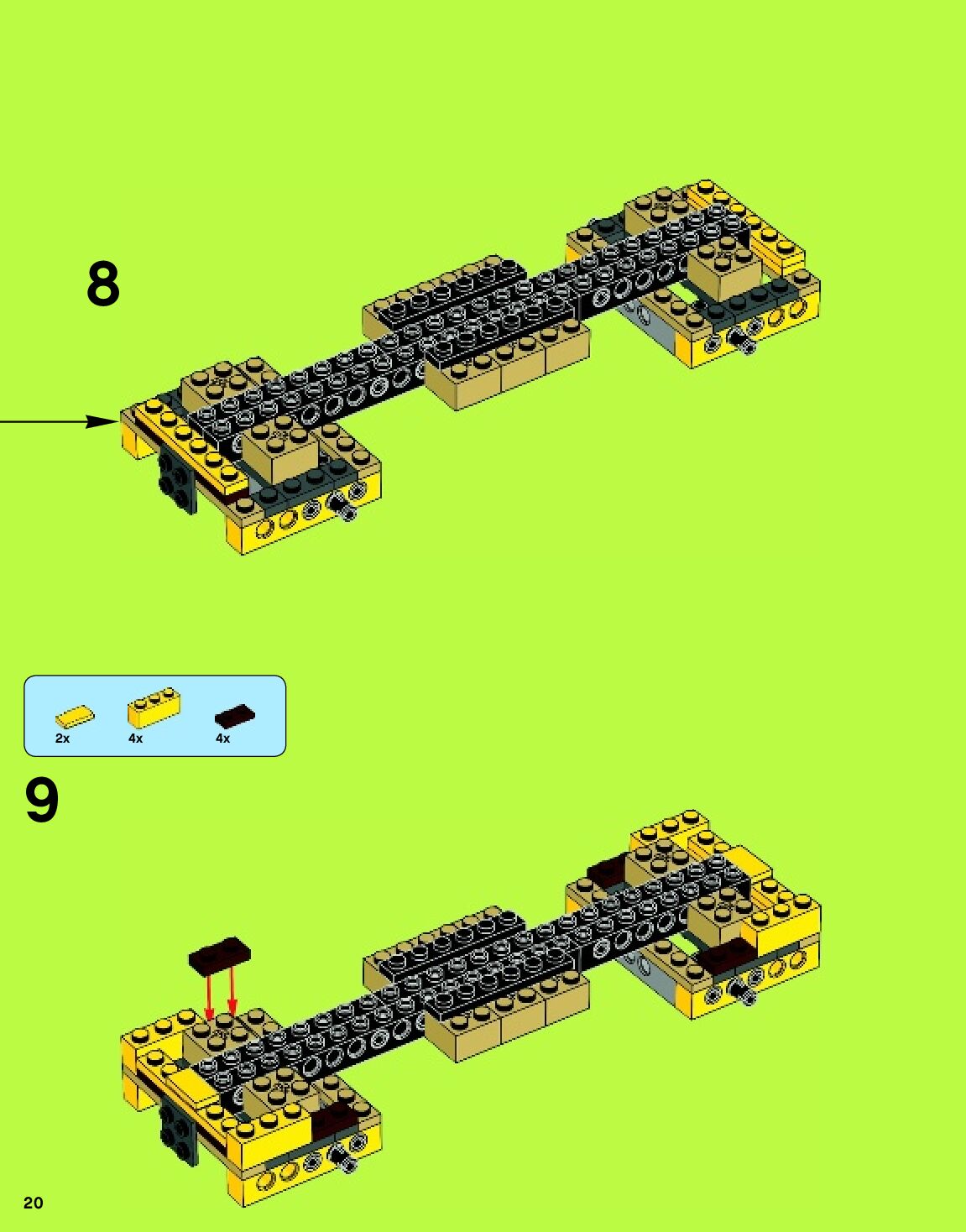 8

2x 4x 4x

9

20