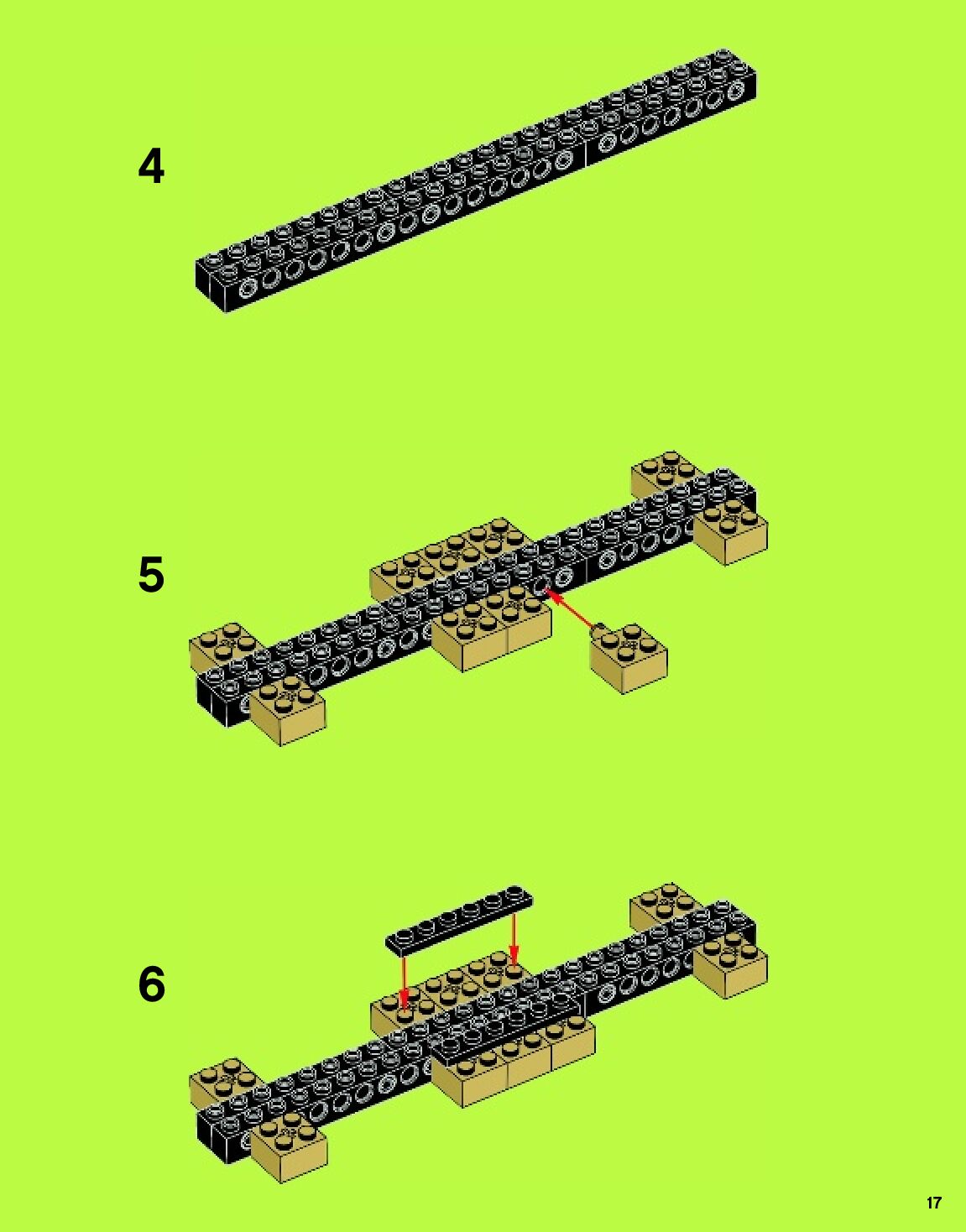 4

5

6

17