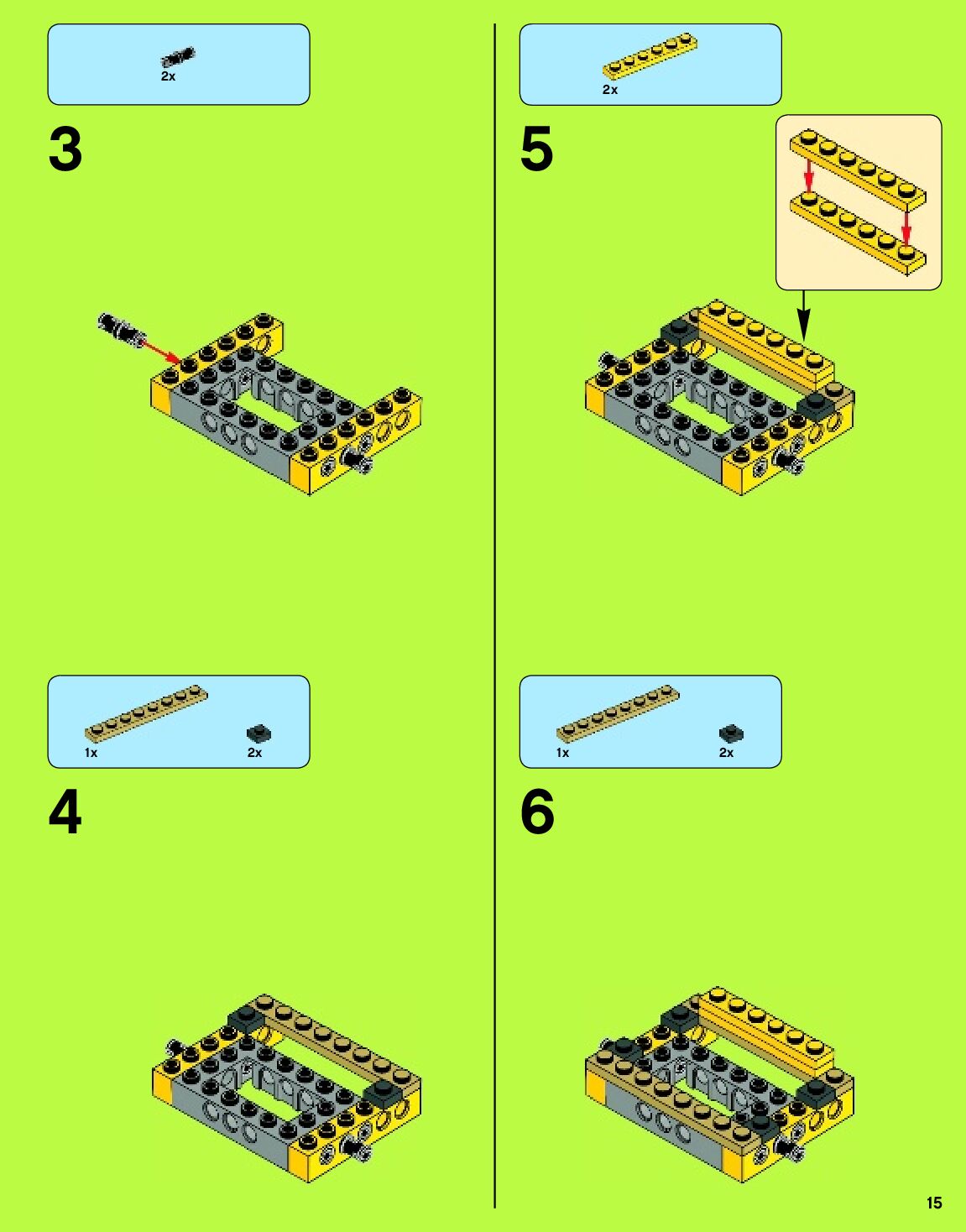 2x

3

1x 2x

4

2x

5

1x 2x

6

15