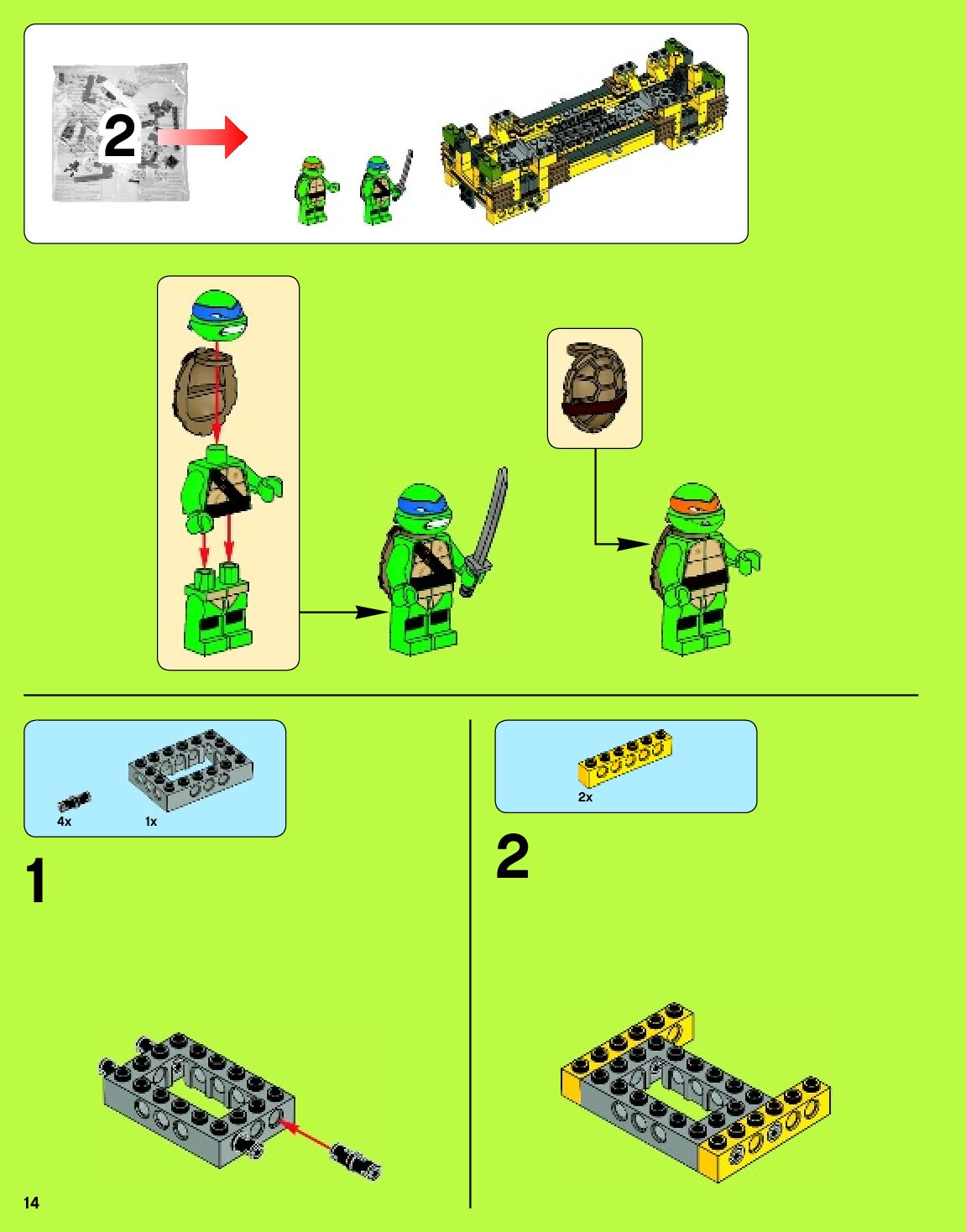 2

4x 1x

1

2x

2

14