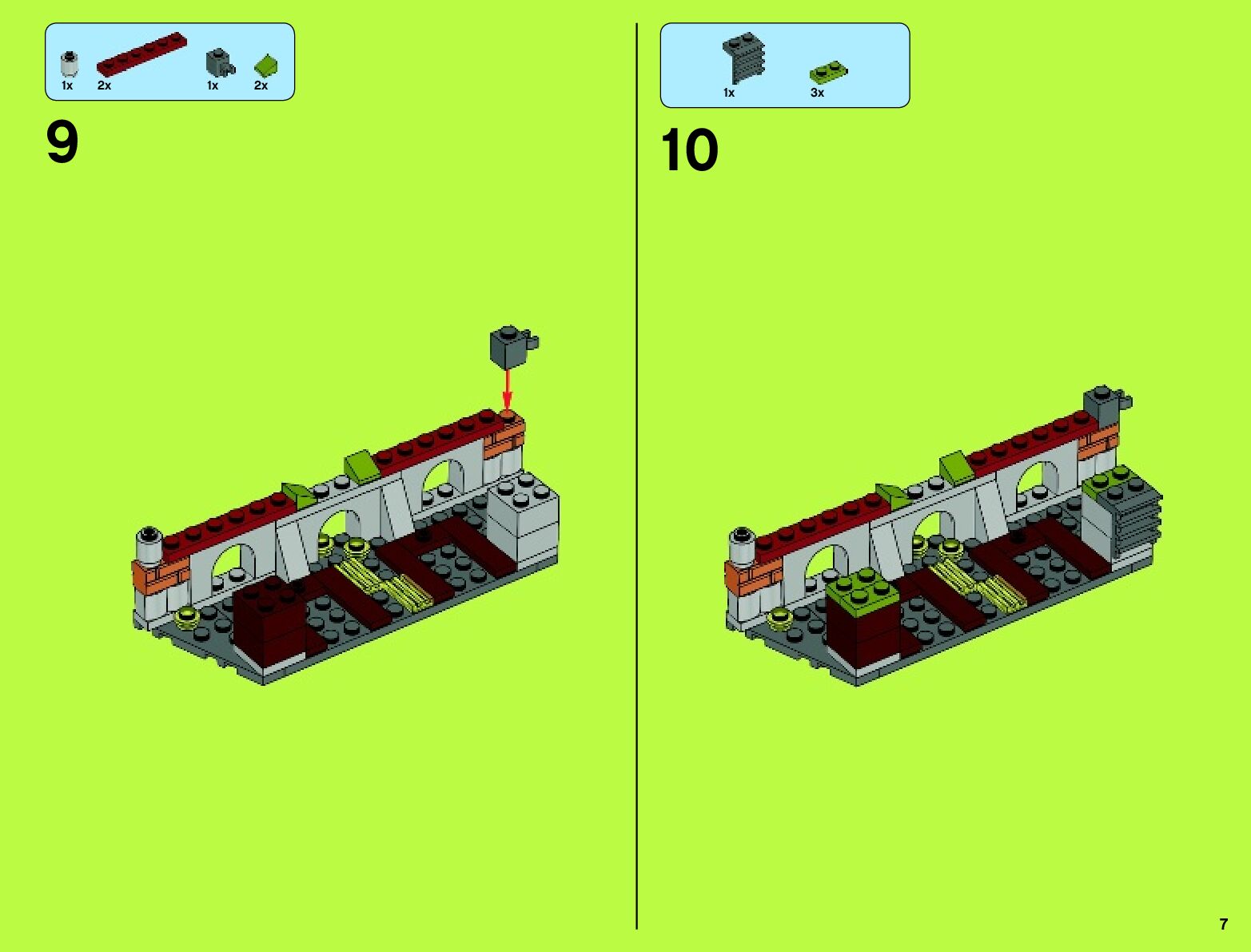 1x 2x 1x 2x

9

1x 3x

10

7